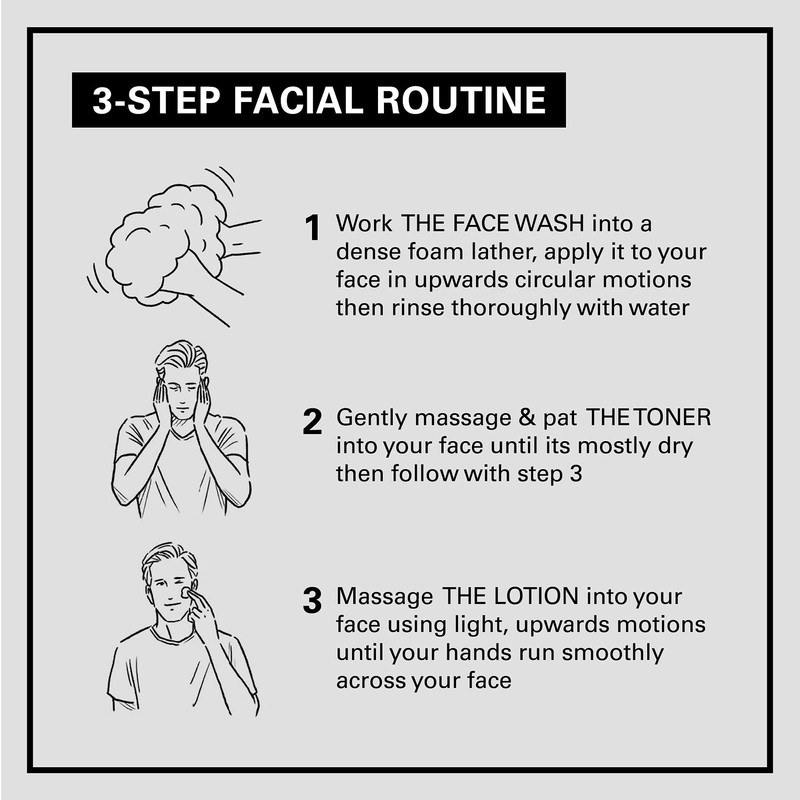 3-STEP FACIAL ROUTINE

1 Work THE FACE WASH into a dense foam lather, apply it to your face in upwards circular motions then rinse thoroughly with water

2 Gently massage & pat THE TONER into your face until its mostly dry then follow with step 3

3 Massage THE LOTION into your face using light, upwards motions until your hands run smoothly across your face