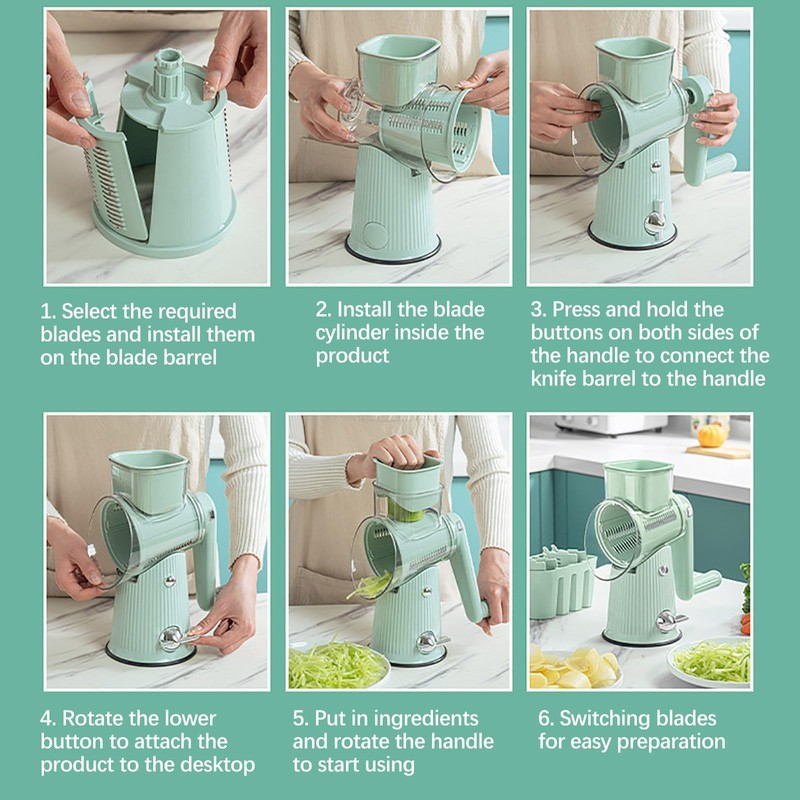 1. Select the required blades and install them on the blade barrel

2. Install the blade cylinder inside the product

3. Press and hold the buttons on both sides of the handle to connect the knife barrel to the handle

4. Rotate the lower button to attach the product to the desktop

5. Put in ingredients and rotate the handle to start using

6. Switching blades for easy preparation