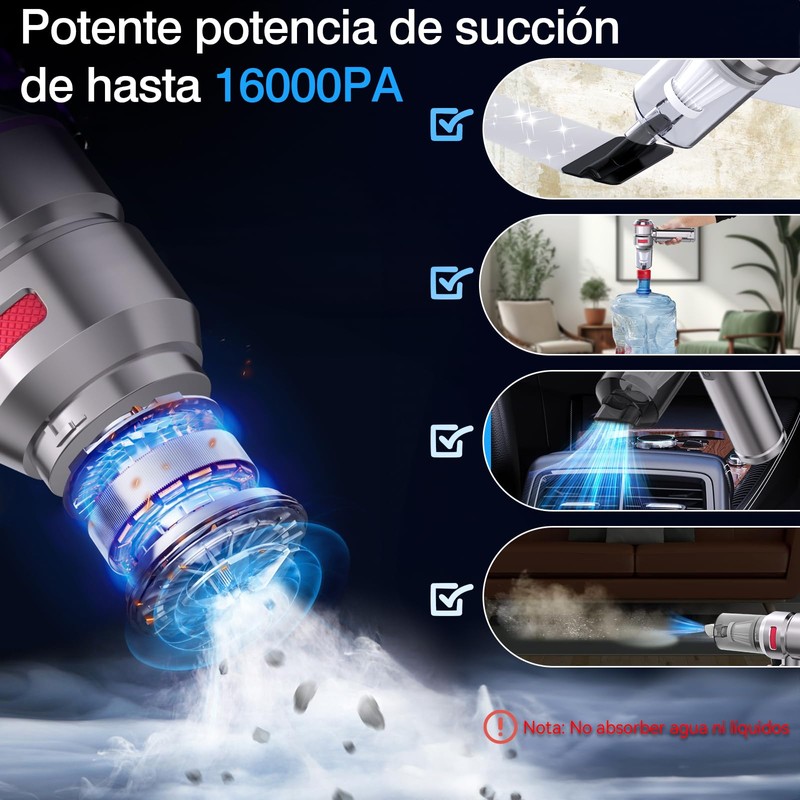 Potente potencia de succión de hasta 16000PA

Nota: No absorber agua ni líquidos