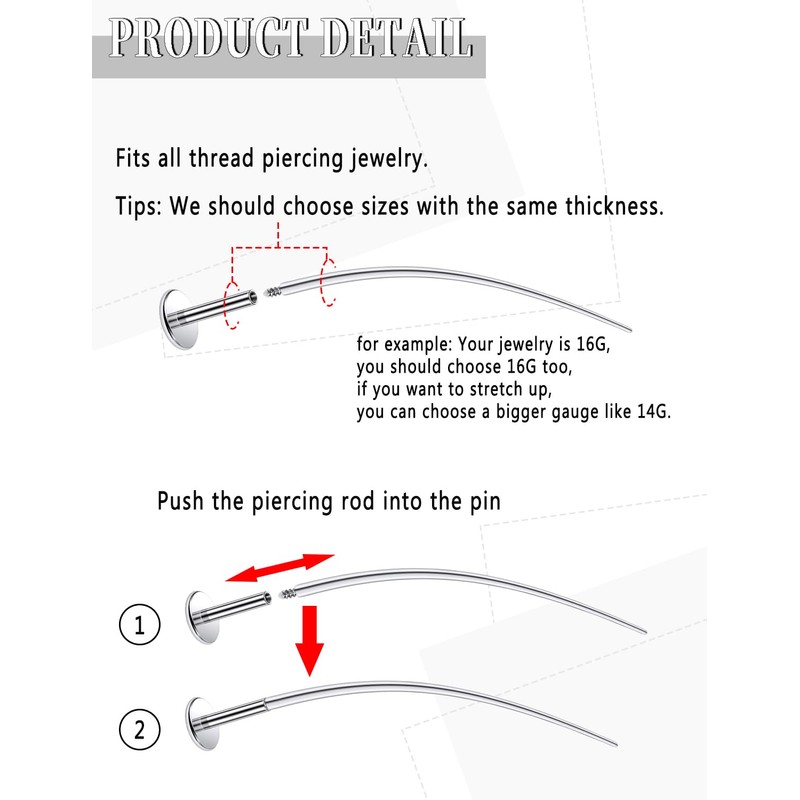 PRODUCT DETAIL

Fits all thread piercing jewelry.

Tips: We should choose sizes with the same thickness.

for example: Your jewelry is 16G,
you should choose 16G too,
if you want to stretch up,
you can choose a bigger gauge like 14G.

Push the piercing rod into the pin

1

2