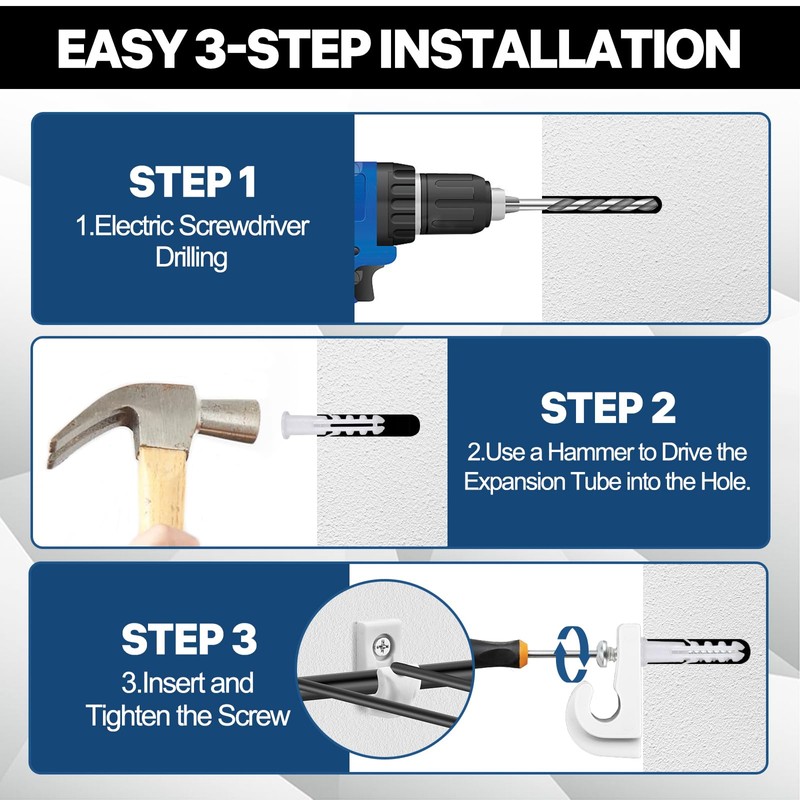 EASY 3-STEP INSTALLATION

STEP 1
1.Electric Screwdriver Drilling

STEP 2
2.Use a Hammer to Drive the Expansion Tube into the Hole.

STEP 3
3.Insert and Tighten the Screw