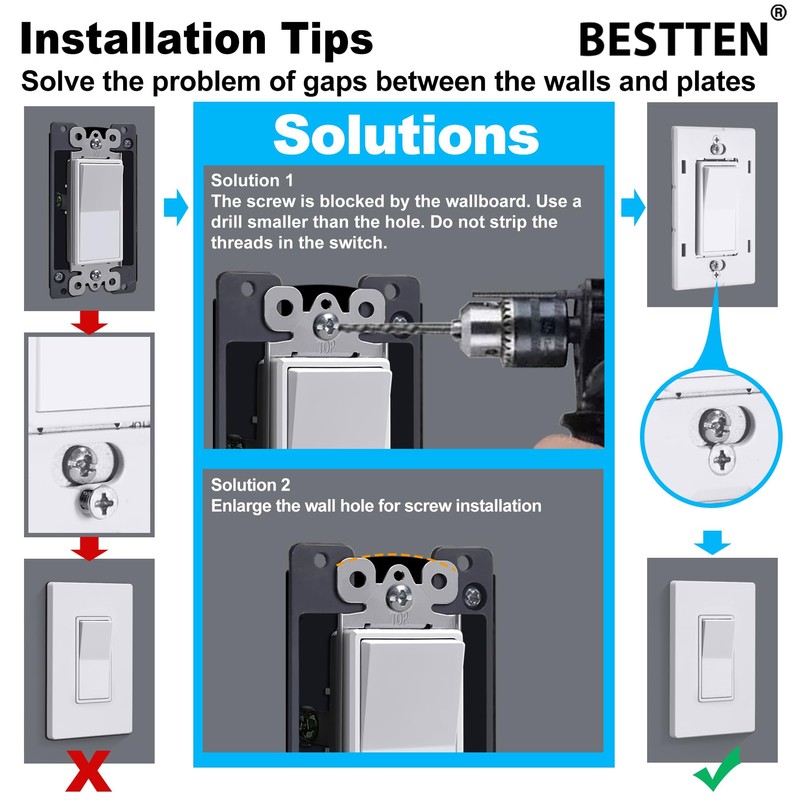 Installation Tips

BESTTEN®

Solve the problem of gaps between the walls and plates

Solutions

Solution 1
The screw is blocked by the wallboard. Use a drill smaller than the hole. Do not strip the threads in the switch.

TOP

Solution 2
Enlarge the wall hole for screw installation

TOP