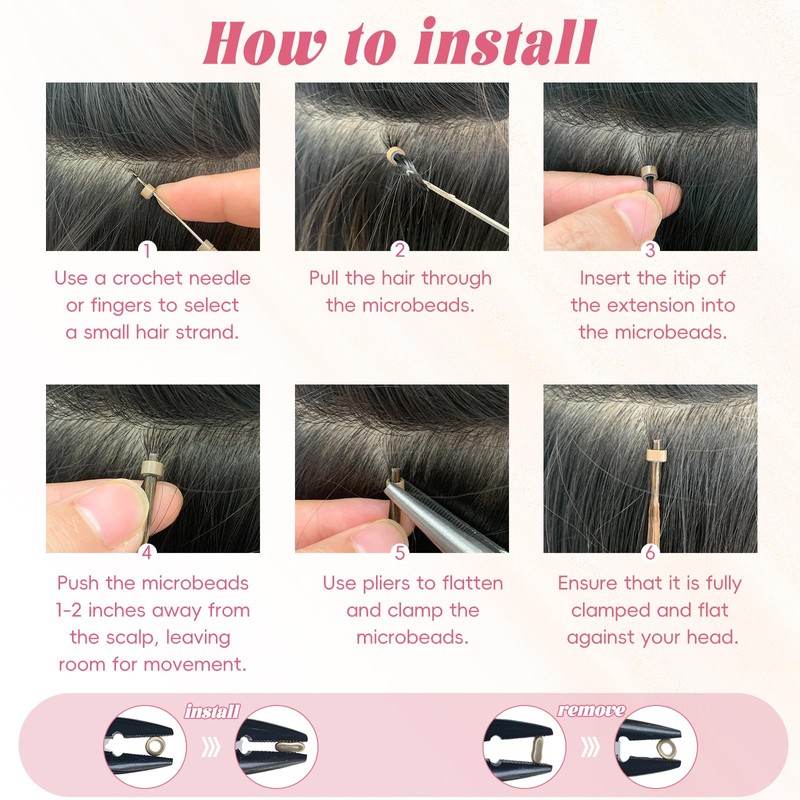 How to install

1
Use a crochet needle or fingers to select a small hair strand.

2
Pull the hair through the microbeads.

3
Insert the itip of the extension into the microbeads.

4
Push the microbeads 1-2 inches away from the scalp, leaving room for movement.

5
Use pliers to flatten and clamp the microbeads.

6
Ensure that it is fully clamped and flat against your head.

install

remove