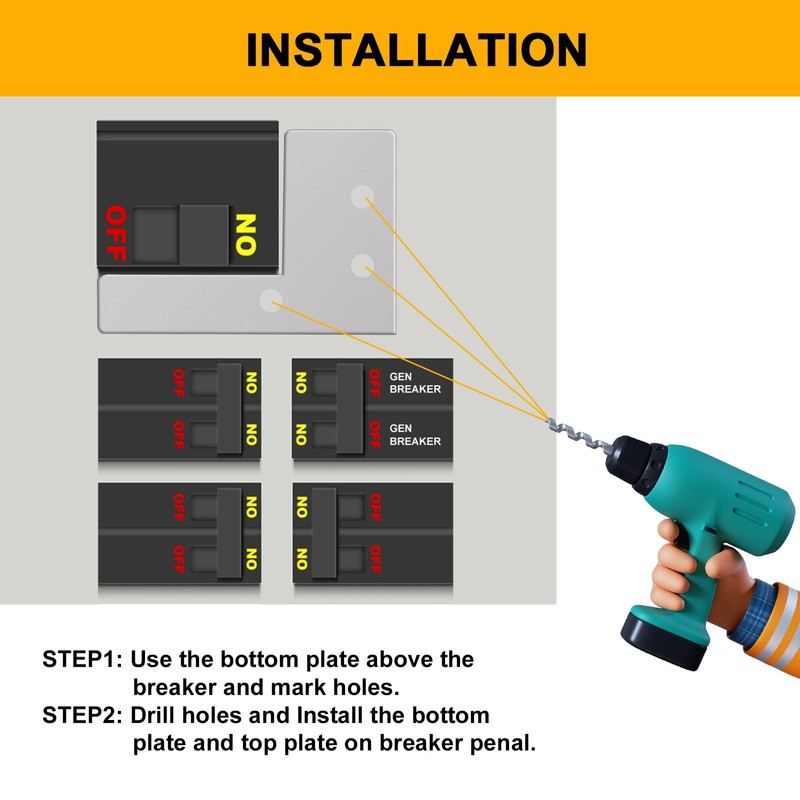 INSTALLATION

OFF
ON

OFF ON
OFF ON

ON OFF GEN BREAKER
ON OFF GEN BREAKER

OFF ON
OFF ON

ON OFF
ON OFF

STEP1: Use the bottom plate above the breaker and mark holes.
STEP2: Drill holes and Install the bottom plate and top plate on breaker penal.