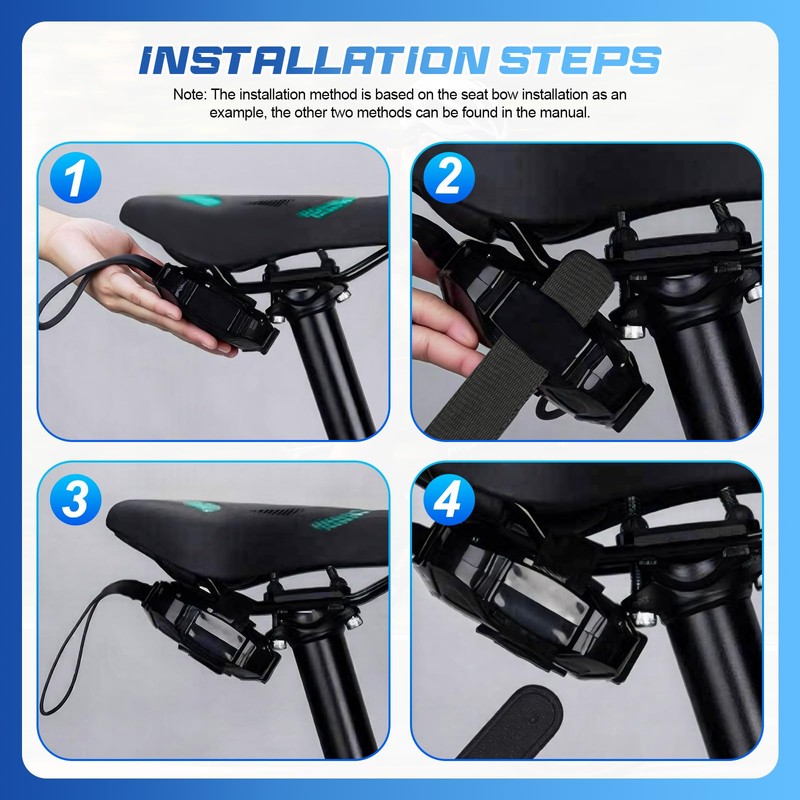 INSTALLATION STEPS

Note: The installation method is based on the seat bow installation as an example, the other two methods can be found in the manual.

1

2

3

4