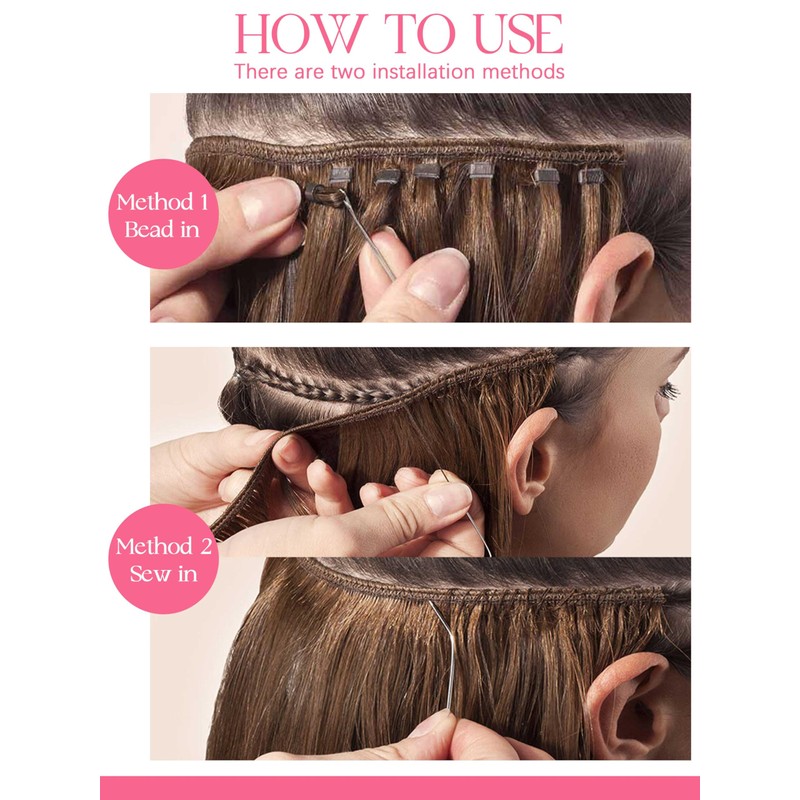 HOW TO USE
There are two installation methods

Method 1
Bead in

Method 2
Sew in