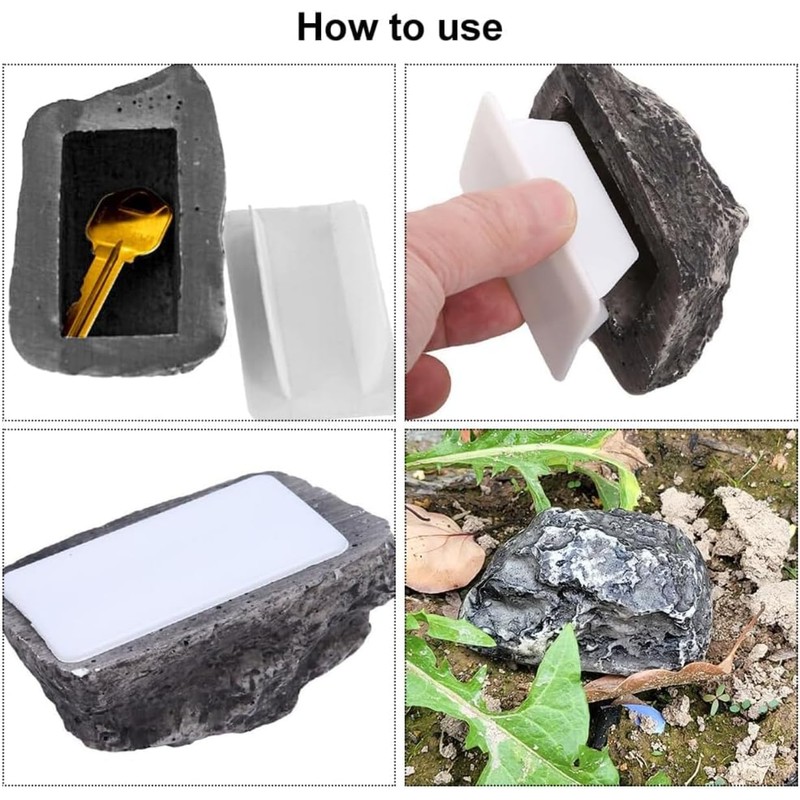 How to use