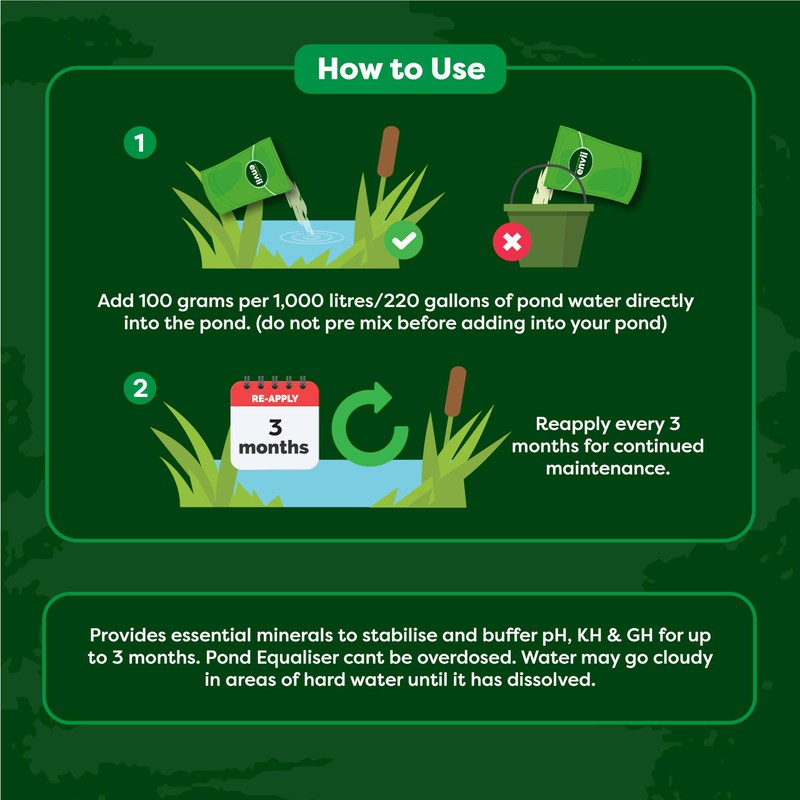 How to Use

1

envii

envii

Add 100 grams per 1,000 litres/220 gallons of pond water directly into the pond. (do not pre mix before adding into your pond)

2

RE-APPLY

3 months

Reapply every 3 months for continued maintenance.

Provides essential minerals to stabilise and buffer pH, KH & GH for up to 3 months. Pond Equaliser cant be overdosed. Water may go cloudy in areas of hard water until it has dissolved.