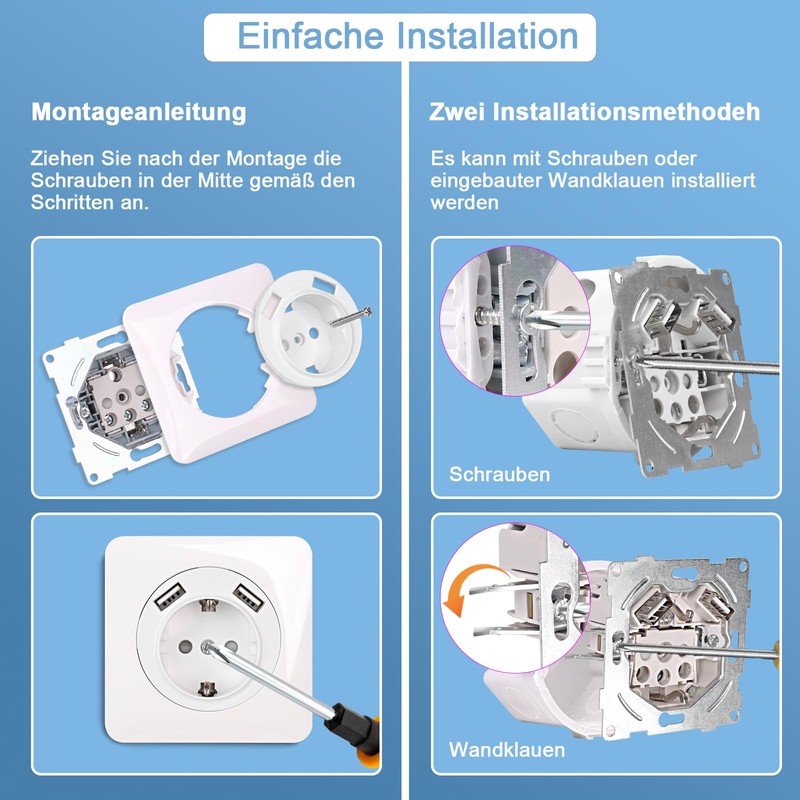 Einfache Installation

Montageanleitung

Ziehen Sie nach der Montage die Schrauben in der Mitte gemäß den Schritten an.

Zwei Installationsmethodeh

Es kann mit Schrauben oder eingebauter Wandklauen installiert werden

Schrauben

Wandklauen