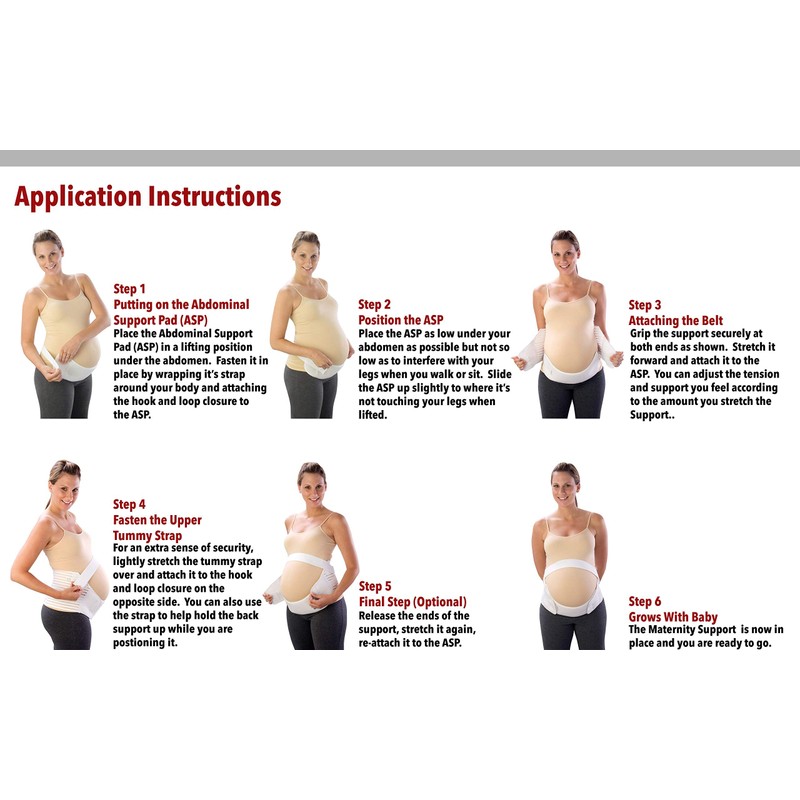 Application Instructions

Step 1
Putting on the Abdominal Support Pad (ASP)
Place the Abdominal Support Pad (ASP) in a lifting position under the abdomen. Fasten it in place by wrapping it's strap around your body and attaching the hook and loop closure to the ASP.

Step 2
Position the ASP
Place the ASP as low under your abdomen as possible but not so low as to interfere with your legs when you walk or sit. Slide the ASP up slightly to where it's not touching your legs when lifted.

Step 3
Attaching the Belt
Grip the support securely at both ends as shown. Stretch it forward and attach it to the ASP. You can adjust the tension and support you feel according to the amount you stretch the Support..

Step 4
Fasten the Upper Tummy Strap
For an extra sense of security, lightly stretch the tummy strap over and attach it to the hook and loop closure on the opposite side. You can also use the strap to help hold the back support up while you are postioning it.

Step 5
Final Step (Optional)
Release the ends of the support, stretch it again, re-attach it to the ASP.

Step 6
Grows With Baby
The Maternity Support is now in place and you are ready to go.