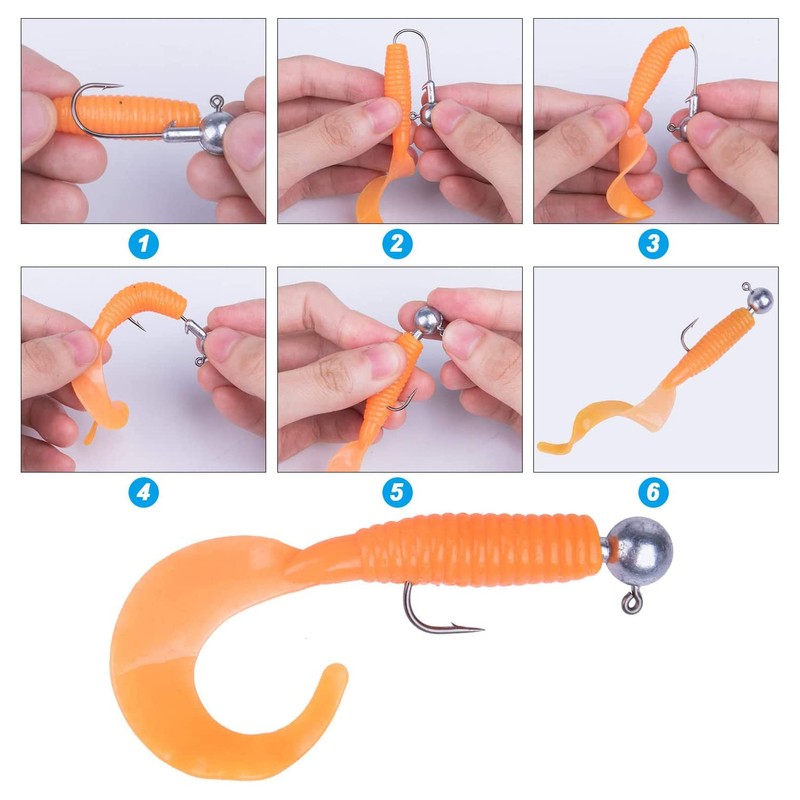 1

2

3

4

5

6