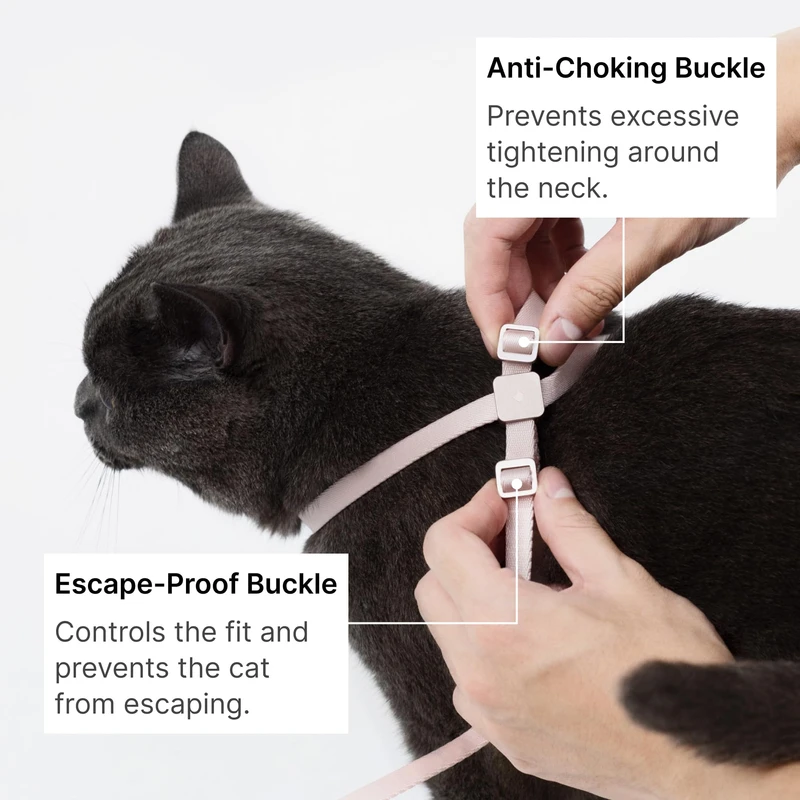 Anti-Choking Buckle
Prevents excessive tightening around the neck.

Escape-Proof Buckle
Controls the fit and prevents the cat from escaping.