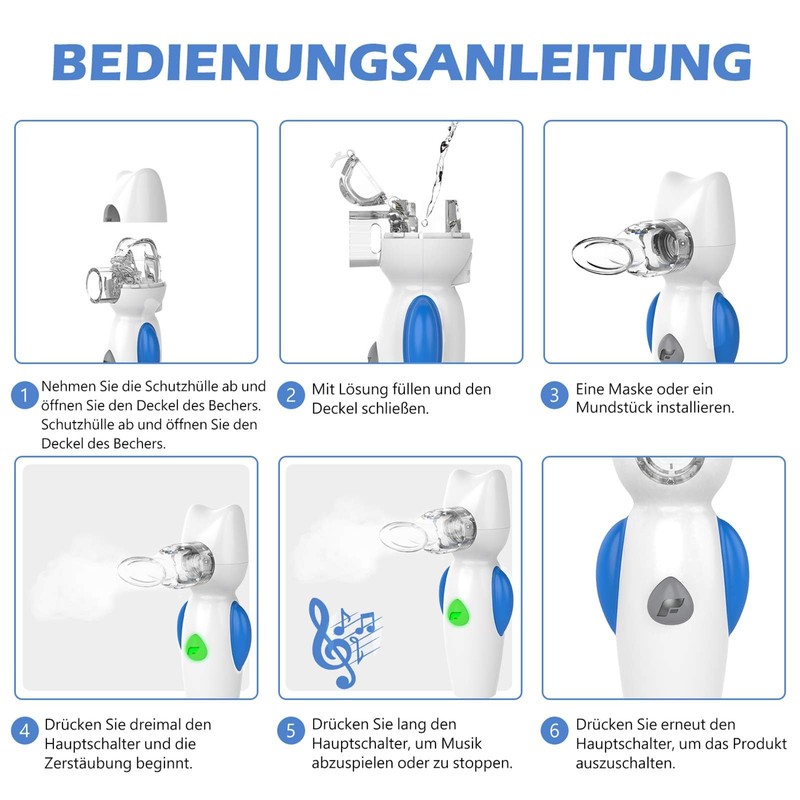 BEDIENUNGSANLEITUNG

1 Nehmen Sie die Schutzhülle ab und öffnen Sie den Deckel des Bechers. Schutzhülle ab und öffnen Sie den Deckel des Bechers.

2 Mit Lösung füllen und den Deckel schließen.

3 Eine Maske oder ein Mundstück installieren.

4 Drücken Sie dreimal den Hauptschalter und die Zerstäubung beginnt.

5 Drücken Sie lang den Hauptschalter, um Musik abzuspielen oder zu stoppen.

6 Drücken Sie erneut den Hauptschalter, um das Produkt auszuschalten.