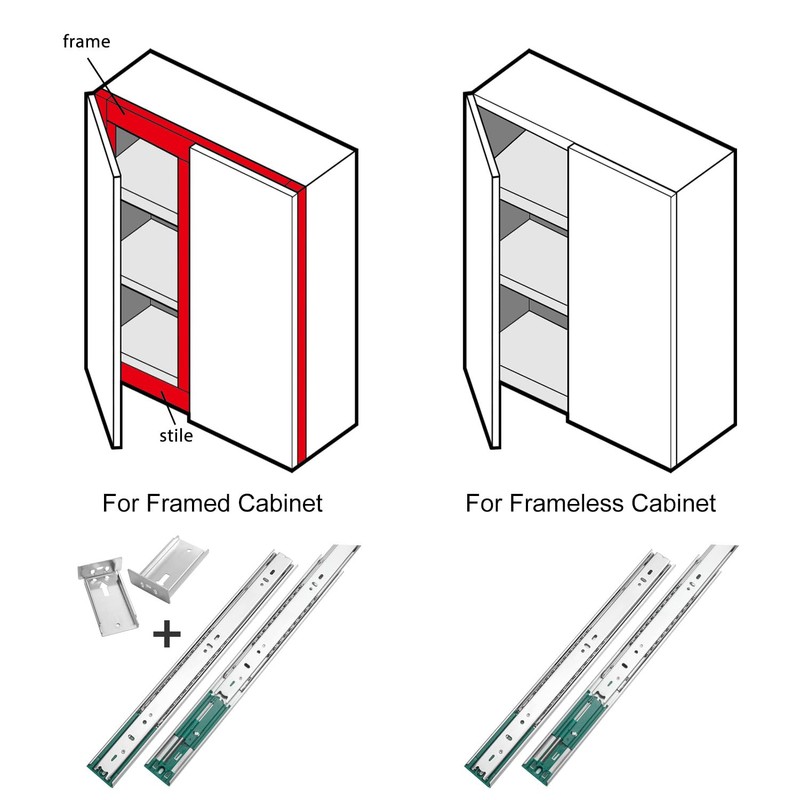 frame

stile

For Framed Cabinet

For Frameless Cabinet

+