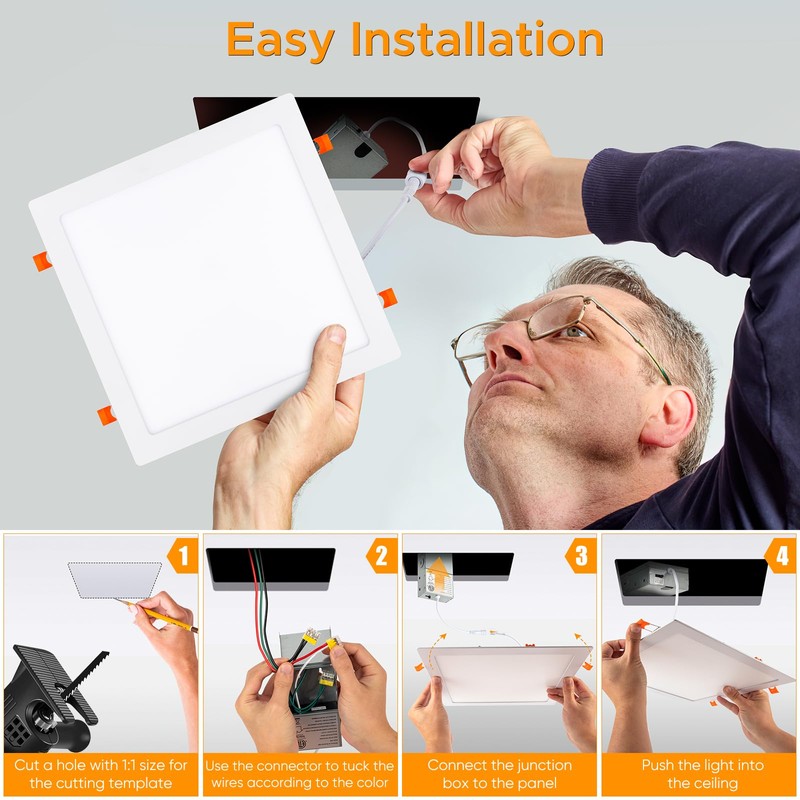 Easy Installation

1
Cut a hole with 1:1 size for the cutting template

2
Use the connector to tuck the wires according to the color

3
Connect the junction box to the panel

4
Push the light into the ceiling