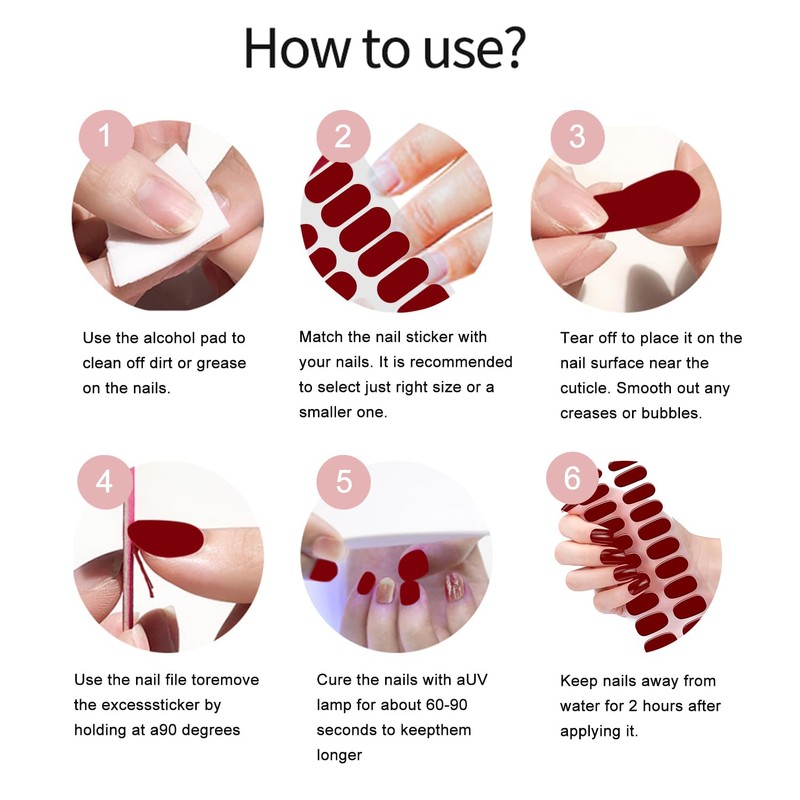 How to use?

1

Use the alcohol pad to clean off dirt or grease on the nails.

2

Match the nail sticker with your nails. It is recommended to select just right size or a smaller one.

3

Tear off to place it on the nail surface near the cuticle. Smooth out any creases or bubbles.

4

Use the nail file toremove the excesssticker by holding at a90 degrees

5

Cure the nails with aUV lamp for about 60-90 seconds to keepthem longer

6

Keep nails away from water for 2 hours after applying it.