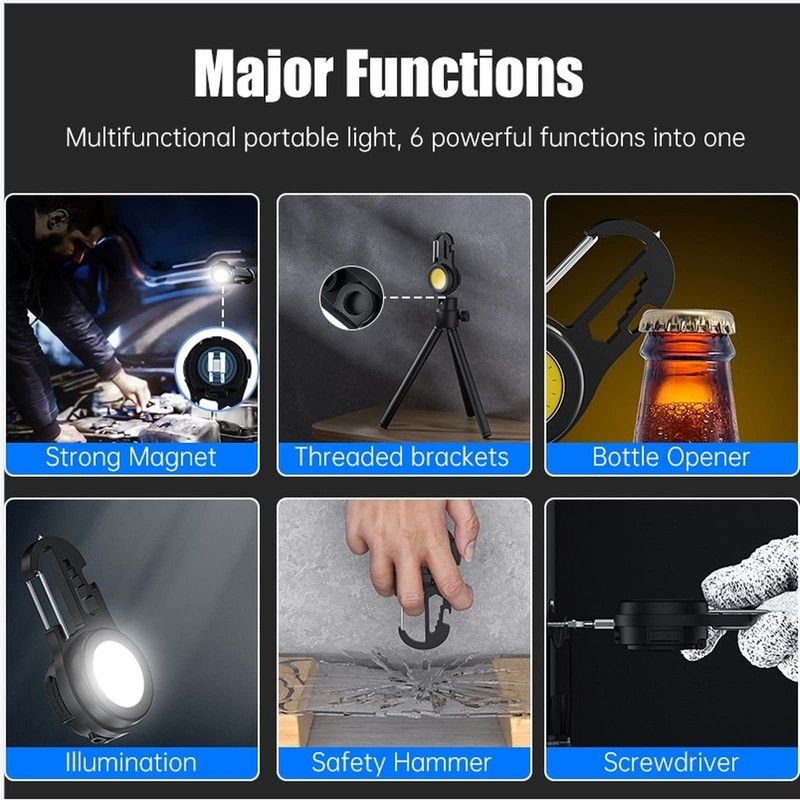 Major Functions

Multifunctional portable light, 6 powerful functions into one

Strong Magnet

Threaded brackets

Bottle Opener

Illumination

Safety Hammer

Screwdriver