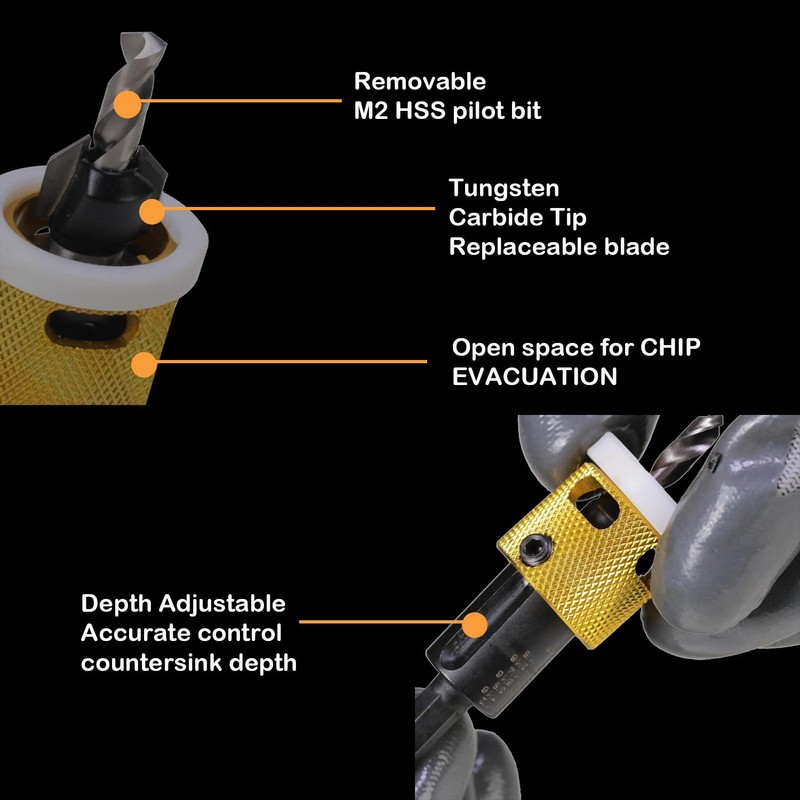 Removable
M2 HSS pilot bit

Tungsten
Carbide Tip
Replaceable blade

Open space for CHIP
EVACUATION

Depth Adjustable
Accurate control
countersink depth