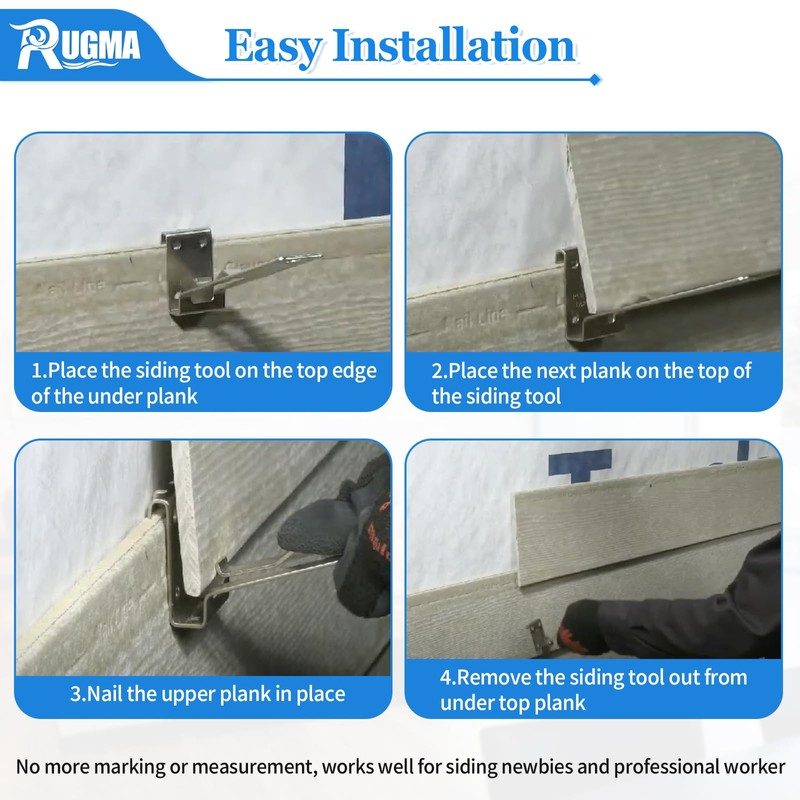 RUGMA

Easy Installation

Nail Line

1.Place the siding tool on the top edge of the under plank

Nail Line

2.Place the next plank on the top of the siding tool

3.Nail the upper plank in place

4.Remove the siding tool out from under top plank

No more marking or measurement, works well for siding newbies and professional worker