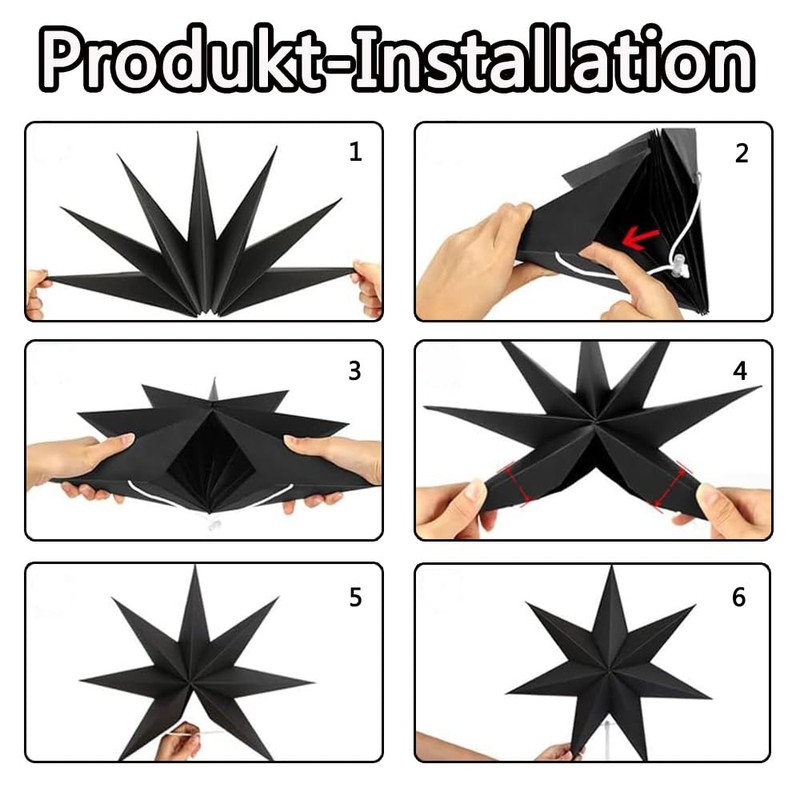 Produkt-Installation

1

2

3

4

5

6