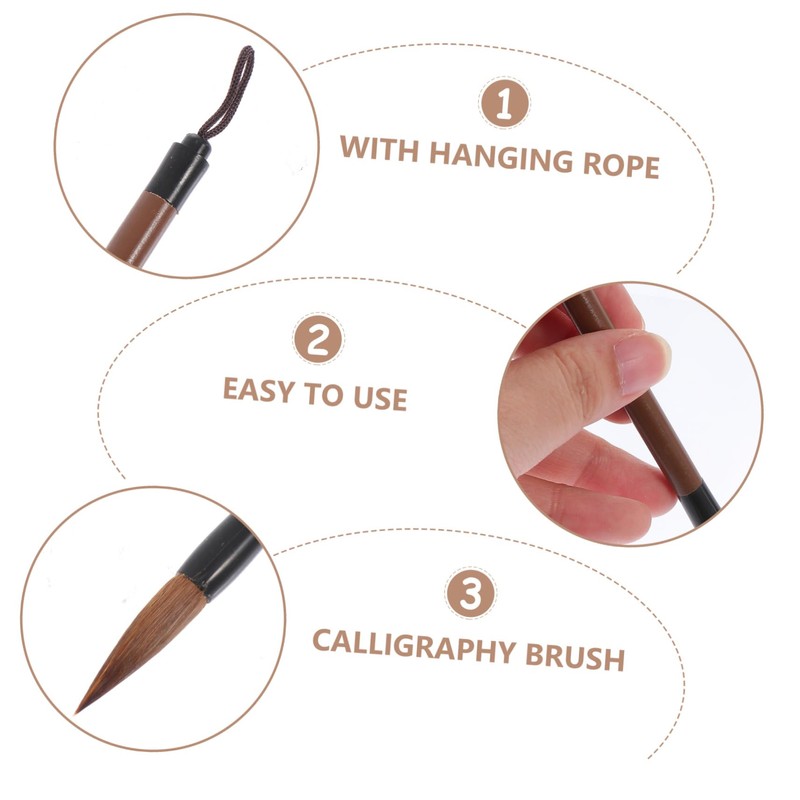 1
WITH HANGING ROPE

2
EASY TO USE

3
CALLIGRAPHY BRUSH