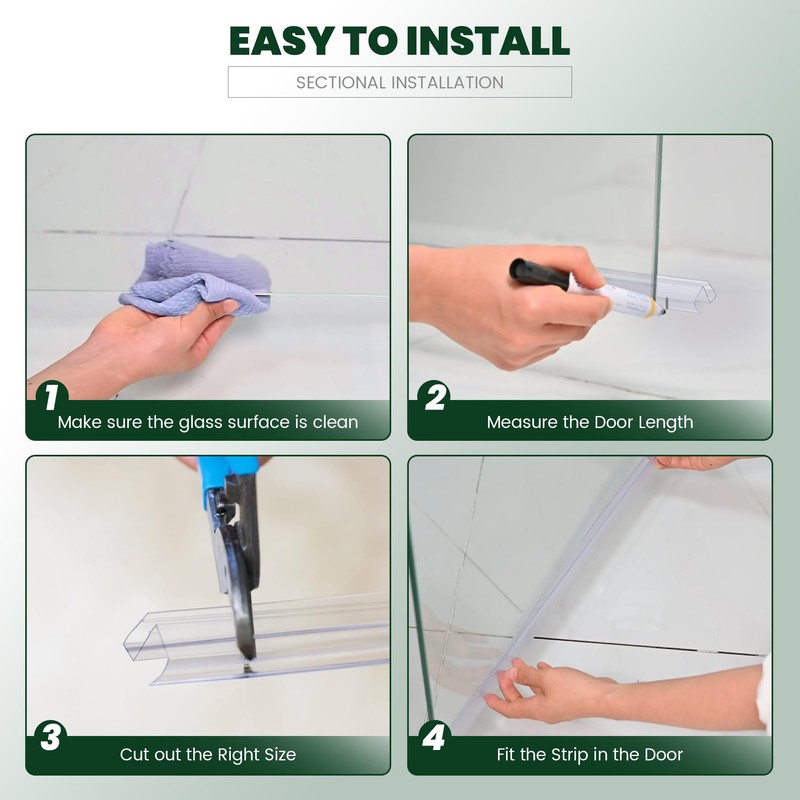 EASY TO INSTALL
SECTIONAL INSTALLATION

1 Make sure the glass surface is clean

2 Measure the Door Length

3 Cut out the Right Size

4 Fit the Strip in the Door