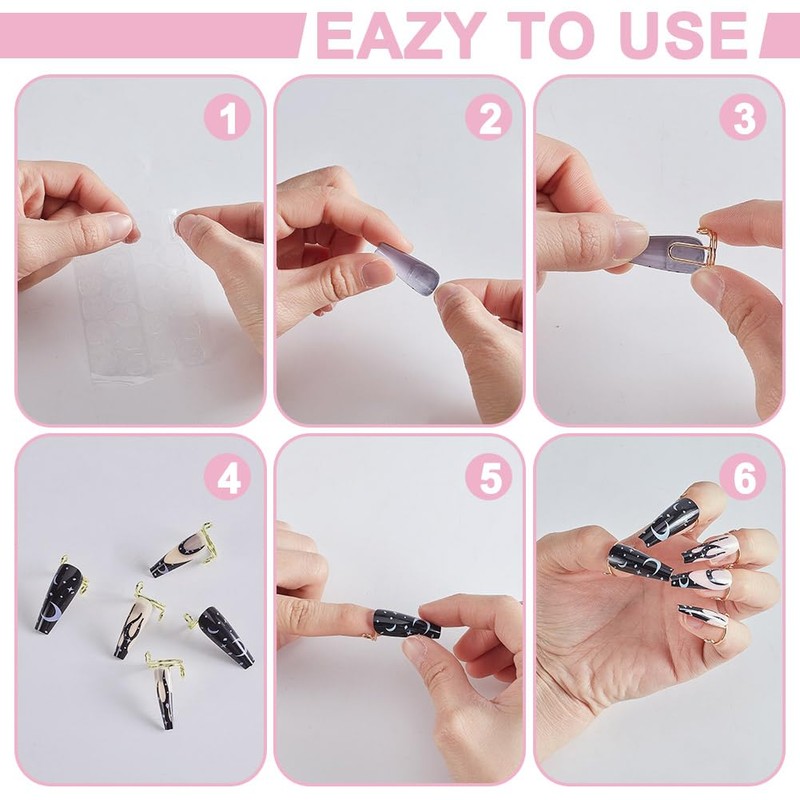 EAZY TO USE

1

2

3

4

5

6