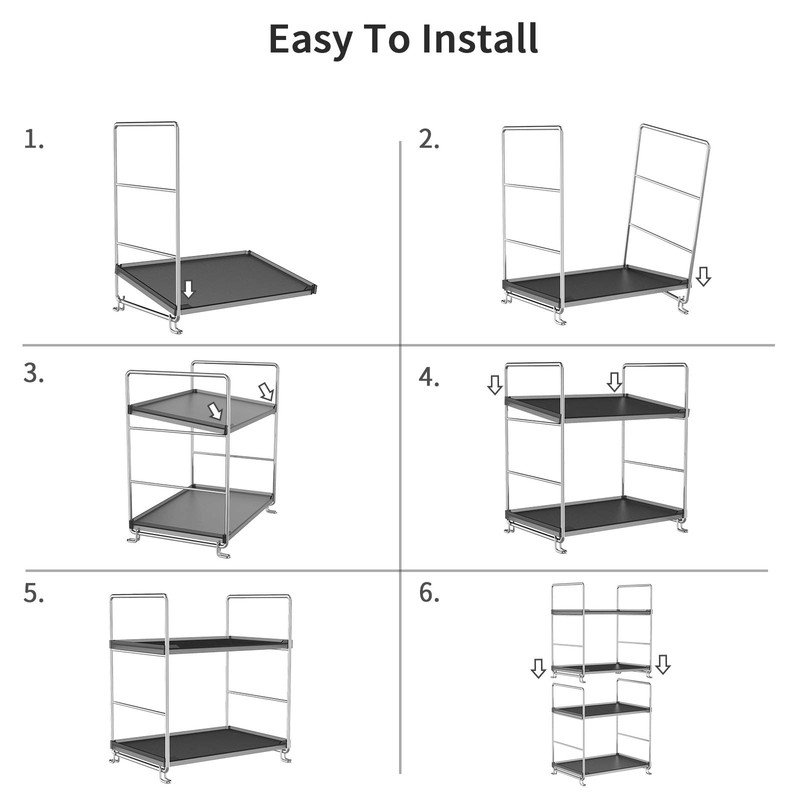 Easy To Install

1.

2.

3.

4.

5.

6.