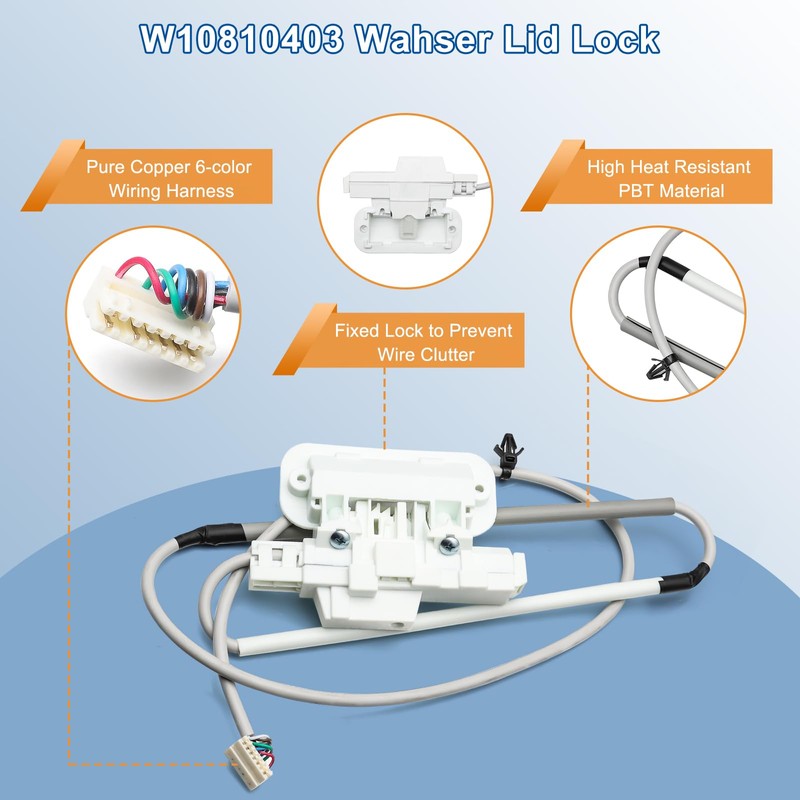 W10810403 Wahser Lid Lock

Pure Copper 6-color Wiring Harness

High Heat Resistant PBT Material

Fixed Lock to Prevent Wire Clutter