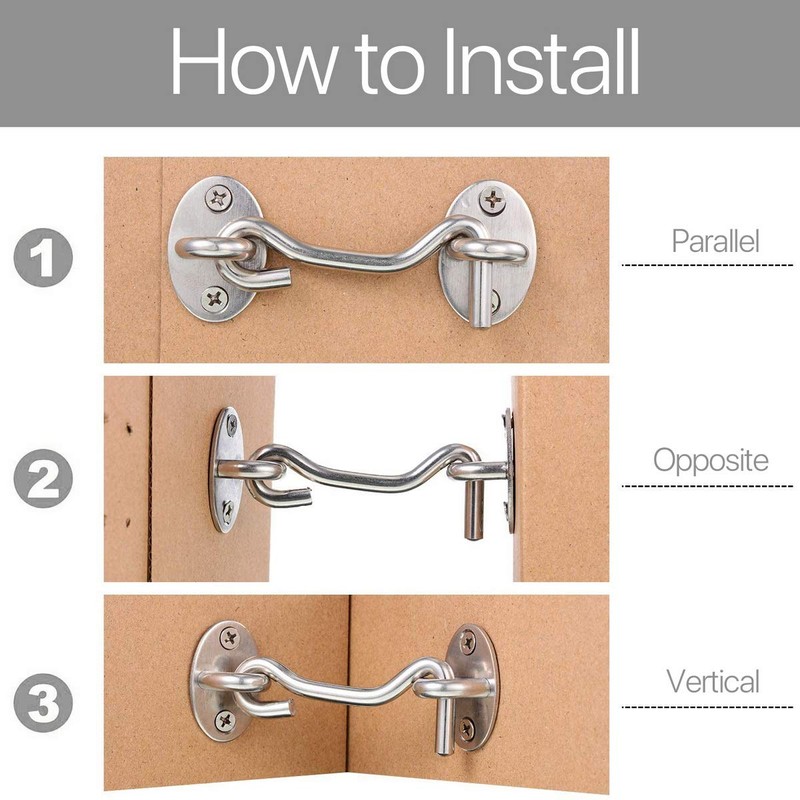 How to Install

1

Parallel

2

Opposite

3

Vertical