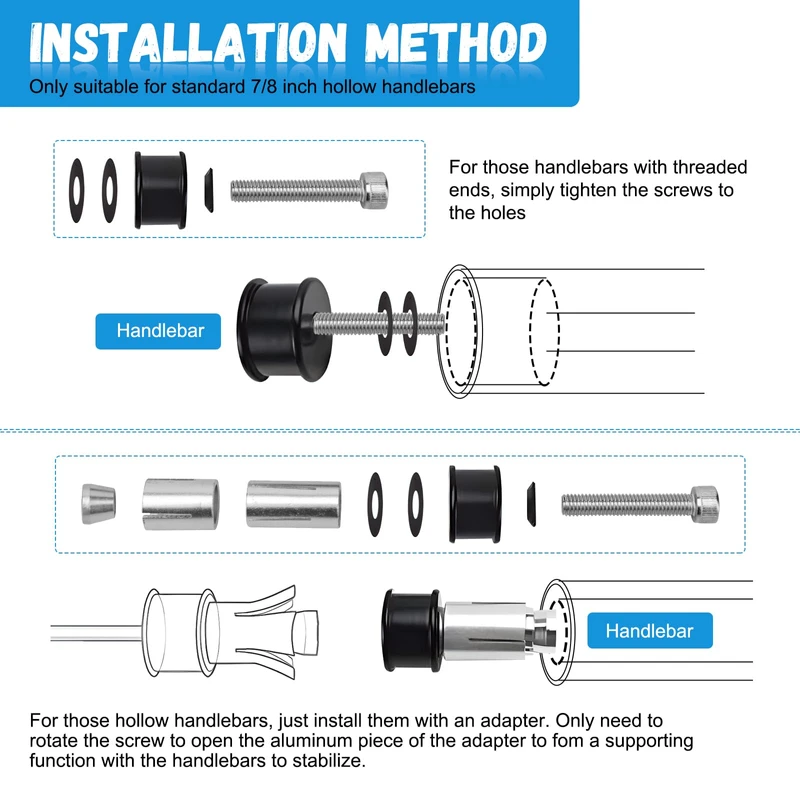 INSTALLATION METHOD
Only suitable for standard 7/8 inch hollow handlebars

For those handlebars with threaded ends, simply tighten the screws to the holes

Handlebar

Handlebar

For those hollow handlebars, just install them with an adapter. Only need to rotate the screw to open the aluminum piece of the adapter to fom a supporting function with the handlebars to stabilize.