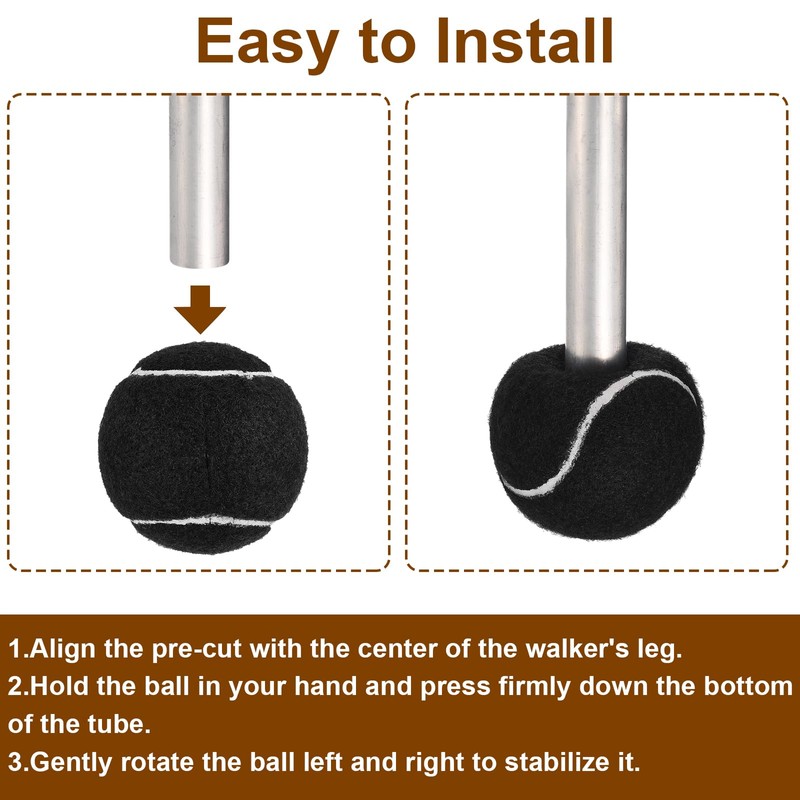 Easy to Install

1.Align the pre-cut with the center of the walker's leg.

2.Hold the ball in your hand and press firmly down the bottom of the tube.

3.Gently rotate the ball left and right to stabilize it.