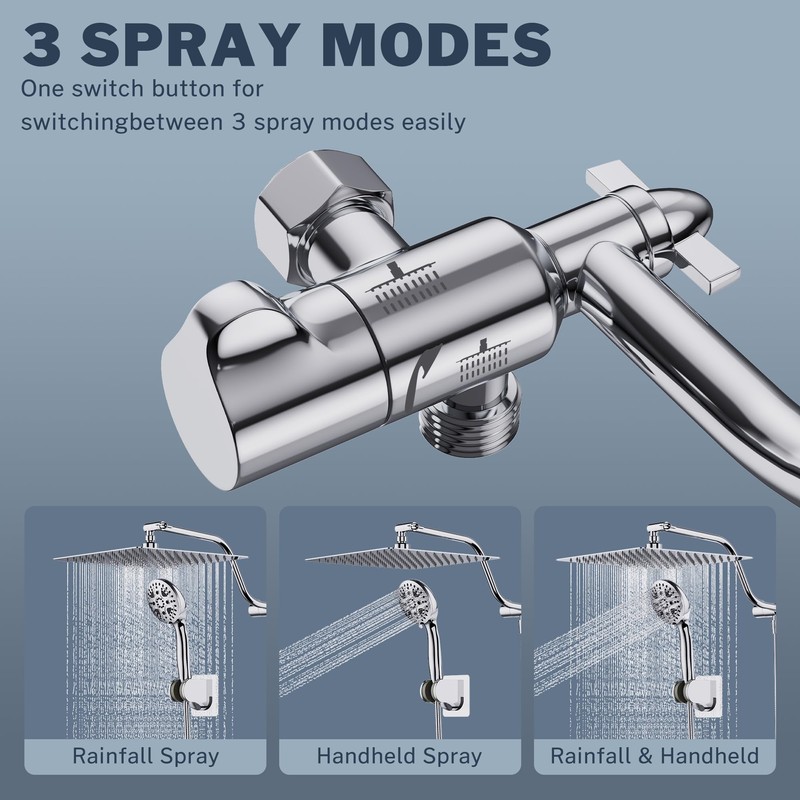 3 SPRAY MODES
One switch button for switchingbetween 3 spray modes easily

Rainfall Spray

Handheld Spray

Rainfall & Handheld