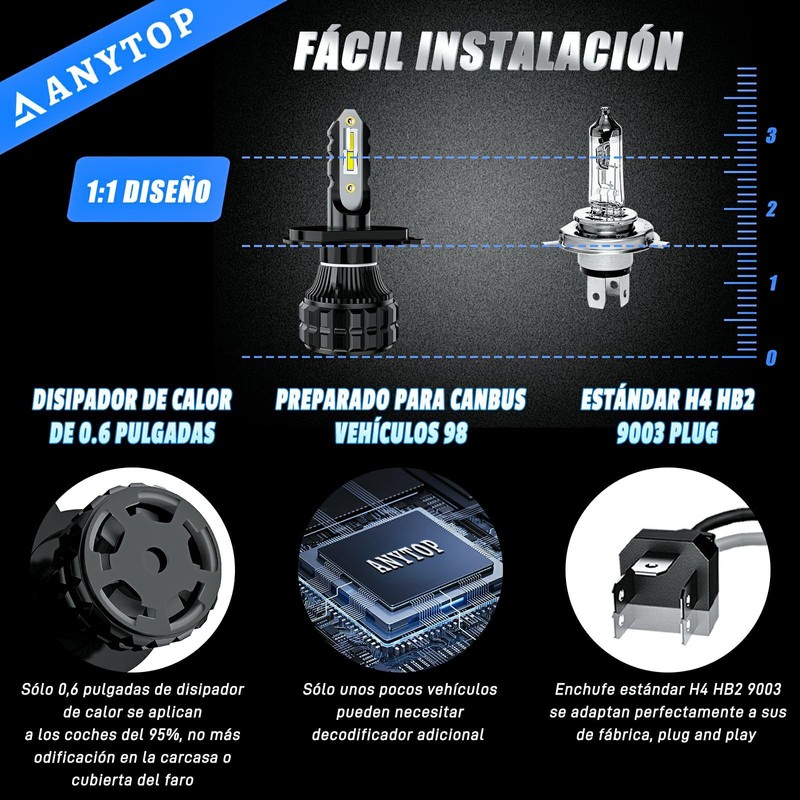 ANYTOP

FÁCIL INSTALACIÓN

1:1 DISEÑO

3
2
1
0

DISIPADOR DE CALOR DE 0.6 PULGADAS

PREPARADO PARA CANBUS VEHÍCULOS 98

ESTÁNDAR H4 HB2 9003 PLUG

ANYTOP

Sólo 0,6 pulgadas de disipador de calor se aplican a los coches del 95%, no más odificación en la carcasa o cubierta del faro

Sólo unos pocos vehículos pueden necesitar decodificador adicional

Enchufe estándar H4 HB2 9003 se adaptan perfectamente a sus de fábrica, plug and play