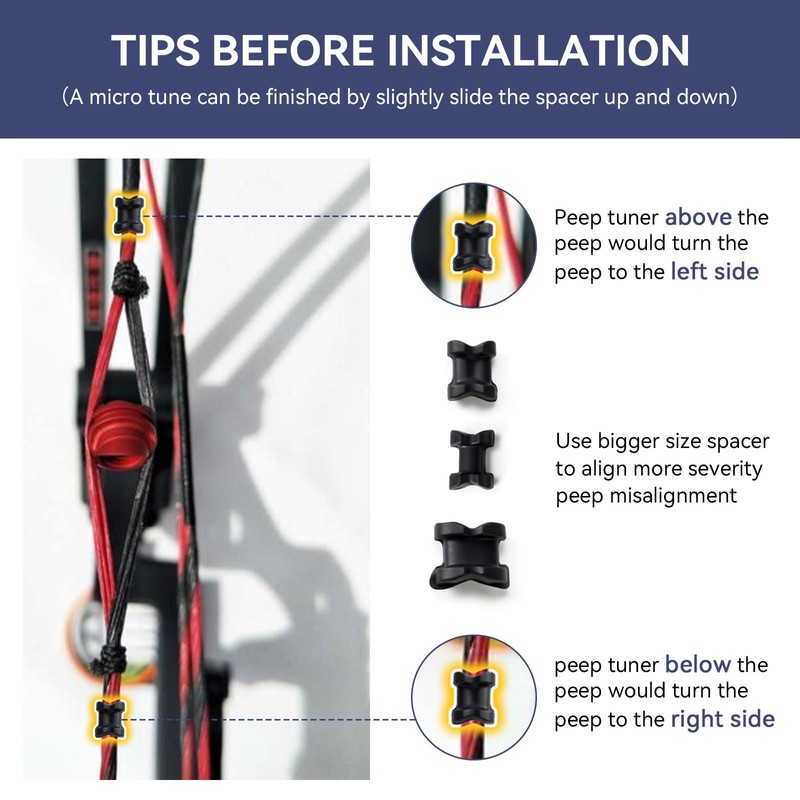 TIPS BEFORE INSTALLATION

(A micro tune can be finished by slightly slide the spacer up and down)

Peep tuner above the peep would turn the peep to the left side

Use bigger size spacer to align more severity peep misalignment

peep tuner below the peep would turn the peep to the right side