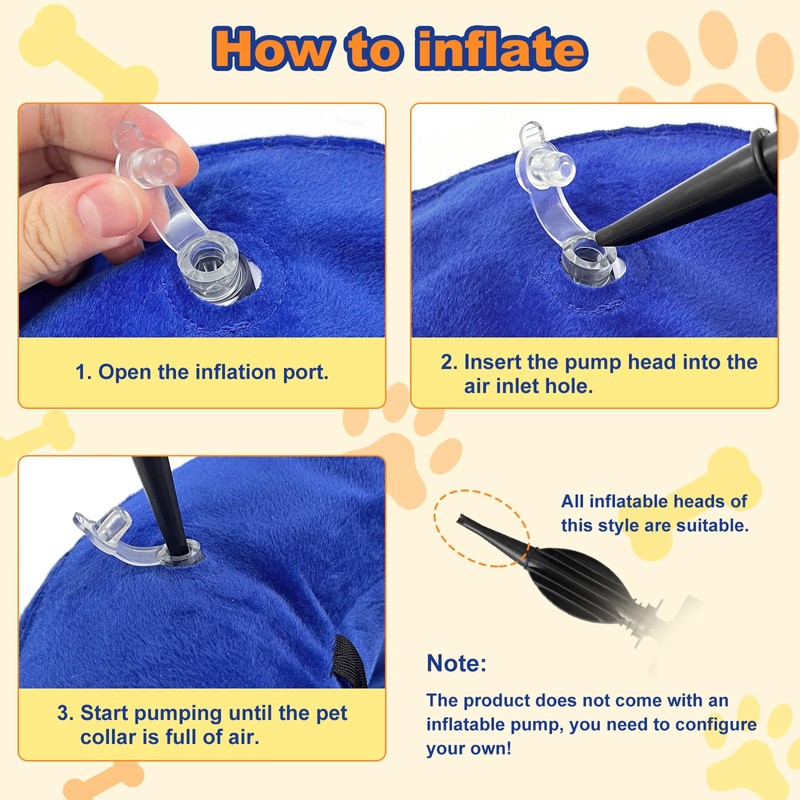 How to inflate

1. Open the inflation port.

2. Insert the pump head into the air inlet hole.

3. Start pumping until the pet collar is full of air.

All inflatable heads of this style are suitable.

Note:

The product does not come with an inflatable pump, you need to configure your own!