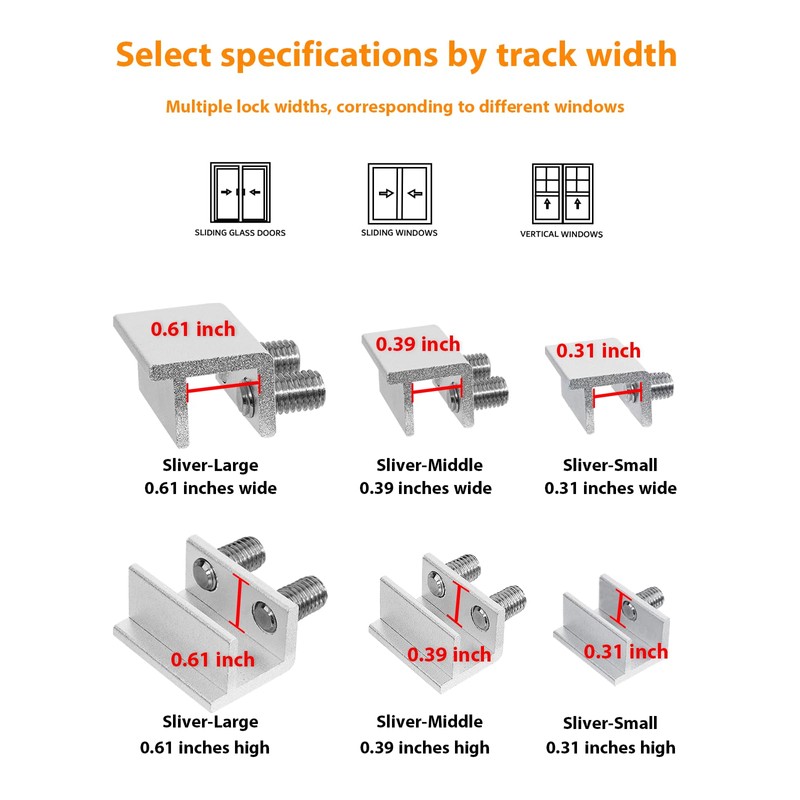 Select specifications by track width

Multiple lock widths, corresponding to different windows

SLIDING GLASS DOORS

SLIDING WINDOWS

VERTICAL WINDOWS

0.61 inch

0.39 inch

0.31 inch

Sliver-Large
0.61 inches wide

Sliver-Middle
0.39 inches wide

Sliver-Small
0.31 inches wide

0.61 inch

0.39 inch

0.31 inch

Sliver-Large
0.61 inches high

Sliver-Middle
0.39 inches high

Sliver-Small
0.31 inches high