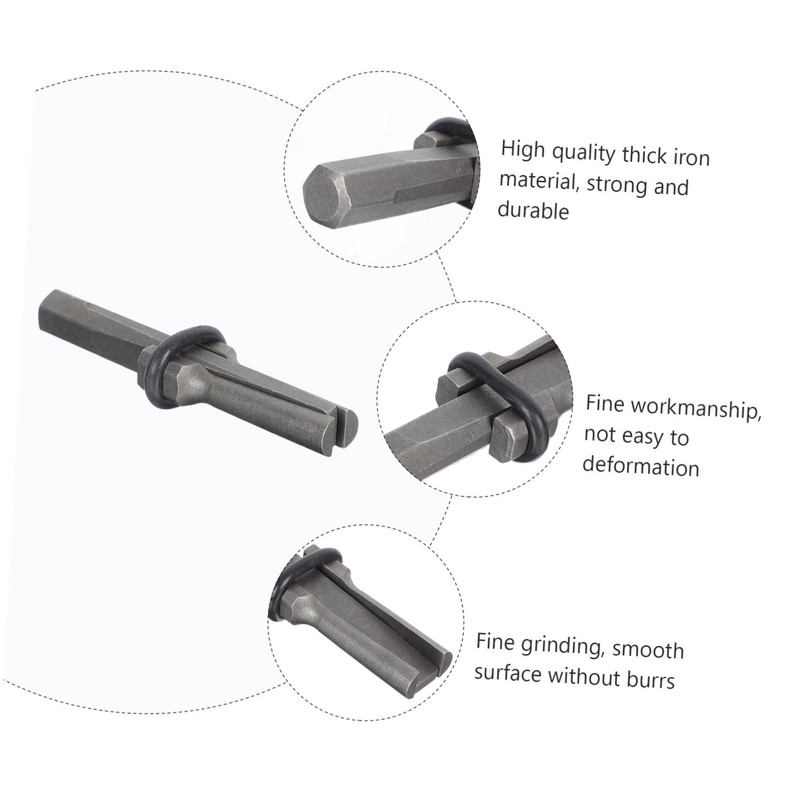 High quality thick iron material, strong and durable

Fine workmanship, not easy to deformation

Fine grinding, smooth surface without burrs