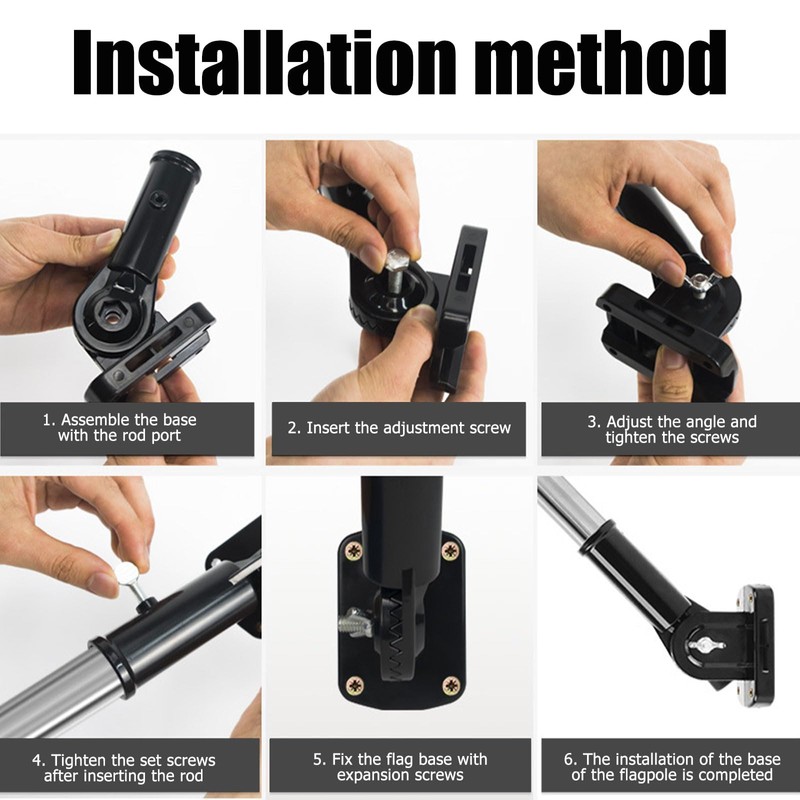 Installation method

1. Assemble the base with the rod port

2. Insert the adjustment screw

3. Adjust the angle and tighten the screws

4. Tighten the set screws after inserting the rod

5. Fix the flag base with expansion screws

6. The installation of the base of the flagpole is completed