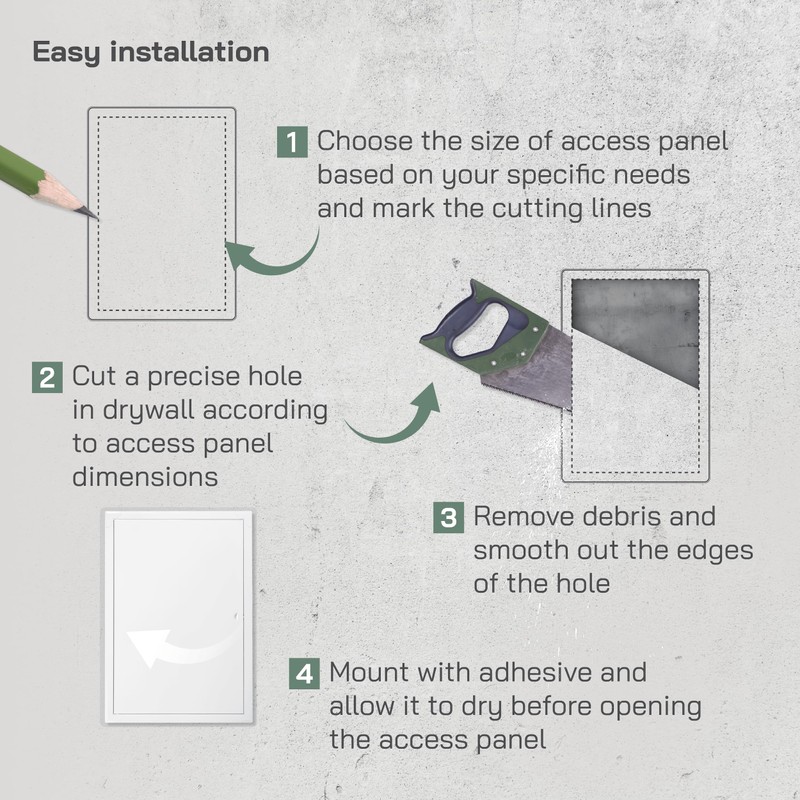 Easy installation

1 Choose the size of access panel based on your specific needs and mark the cutting lines

2 Cut a precise hole in drywall according to access panel dimensions

3 Remove debris and smooth out the edges of the hole

4 Mount with adhesive and allow it to dry before opening the access panel