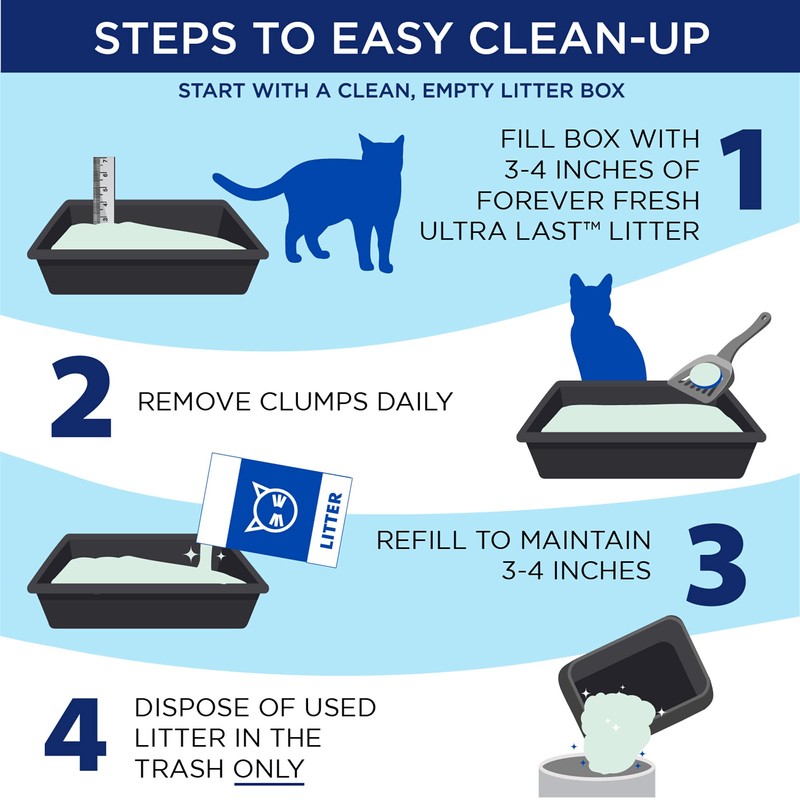 STEPS TO EASY CLEAN-UP

START WITH A CLEAN, EMPTY LITTER BOX

FILL BOX WITH 3-4 INCHES OF FOREVER FRESH ULTRA LAST™ LITTER 1

2 REMOVE CLUMPS DAILY

LITTER

REFILL TO MAINTAIN 3-4 INCHES 3

4 DISPOSE OF USED LITTER IN THE TRASH ONLY