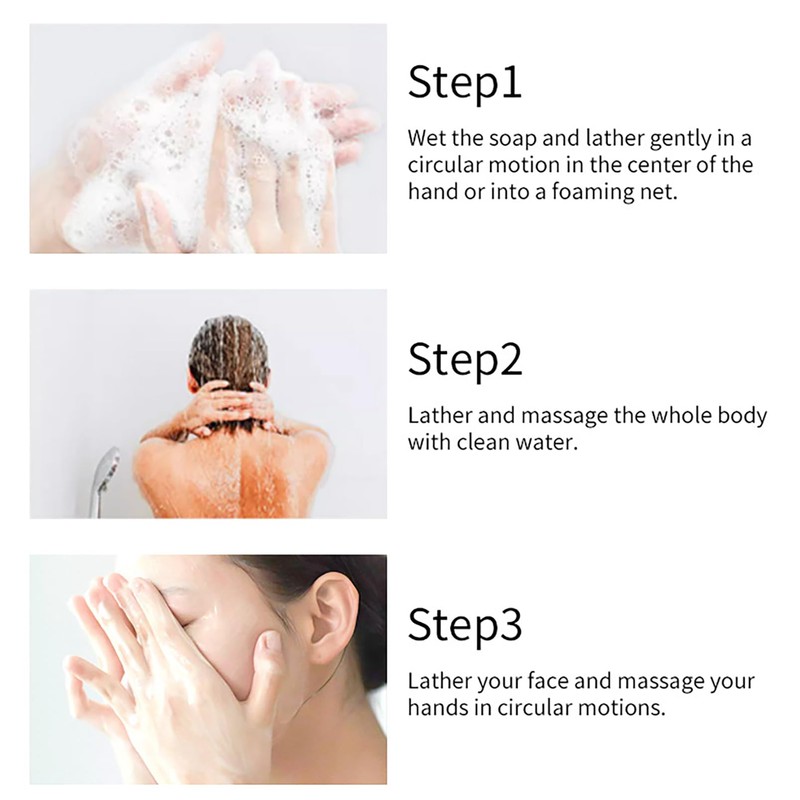 Step1

Wet the soap and lather gently in a circular motion in the center of the hand or into a foaming net.

Step2

Lather and massage the whole body with clean water.

Step3

Lather your face and massage your hands in circular motions.