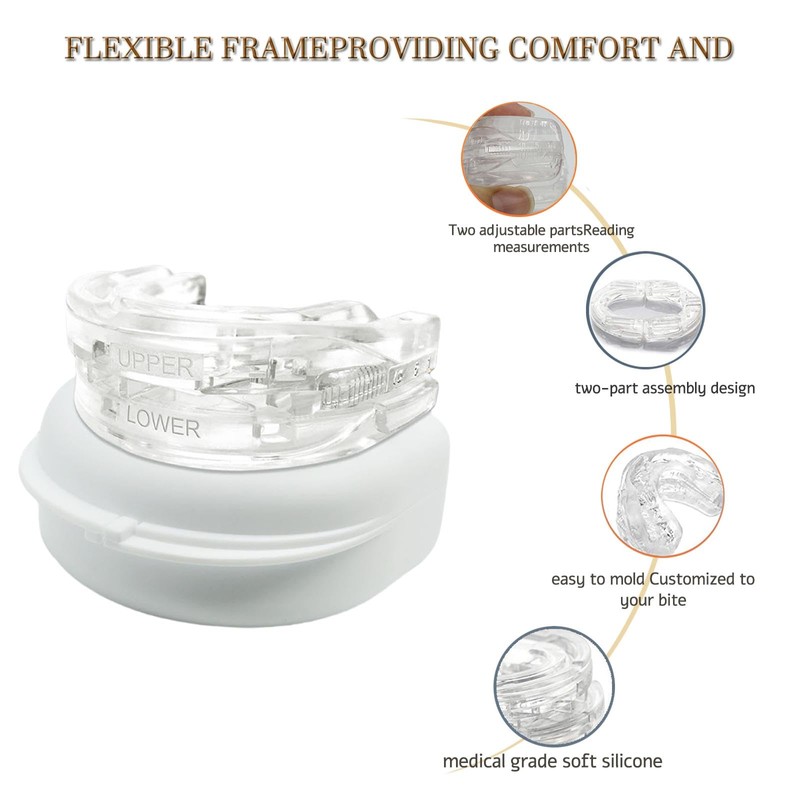 FLEXIBLE FRAMEPROVIDING COMFORT AND

UPPER

LOWER

Two adjustable partsReading measurements

two-part assembly design

easy to mold Customized to your bite

medical grade soft silicone