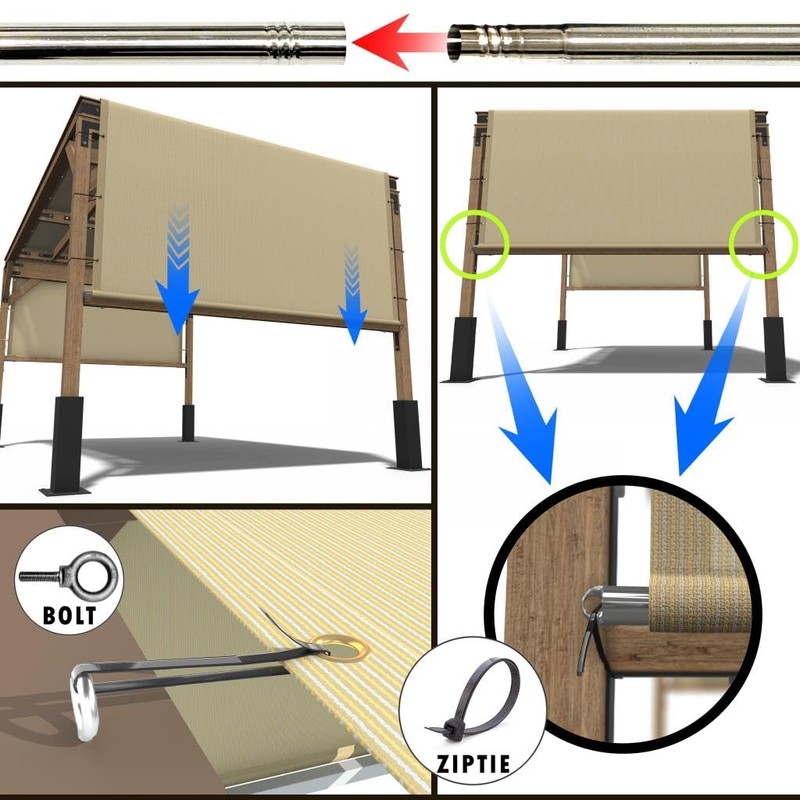 BOLT

ZIPTIE