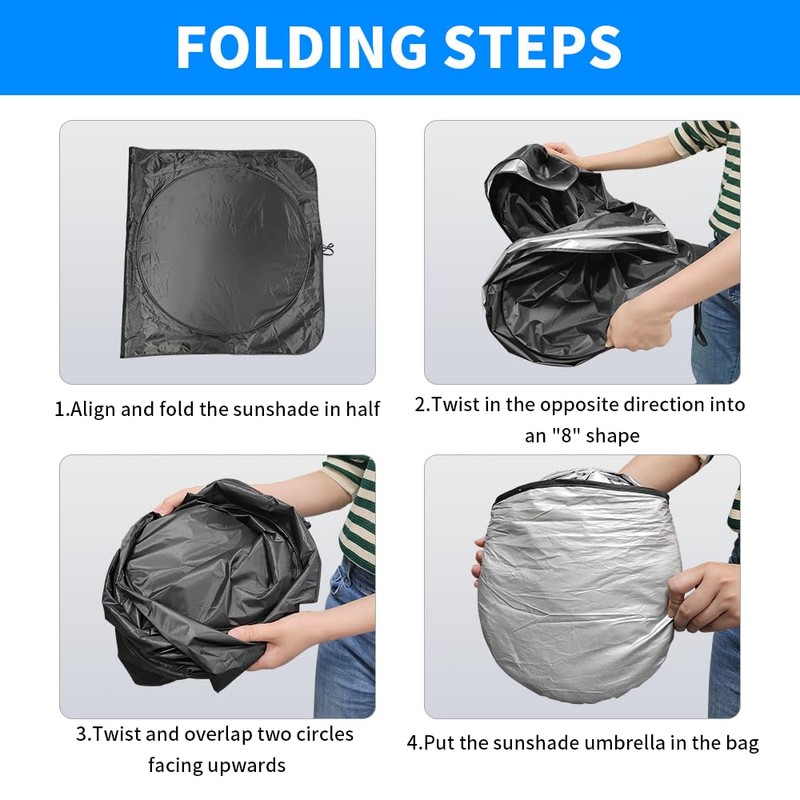 FOLDING STEPS

1.Align and fold the sunshade in half

2.Twist in the opposite direction into an "8" shape

3.Twist and overlap two circles facing upwards

4.Put the sunshade umbrella in the bag