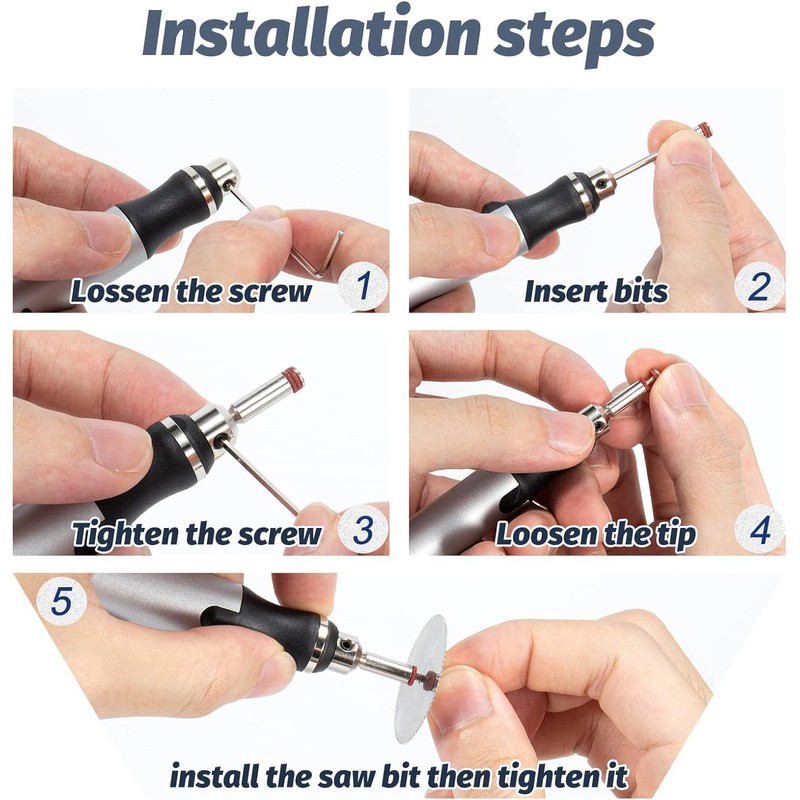 Installation steps

Lossen the screw 1

Insert bits 2

Tighten the screw 3

Loosen the tip 4

5

install the saw bit then tighten it