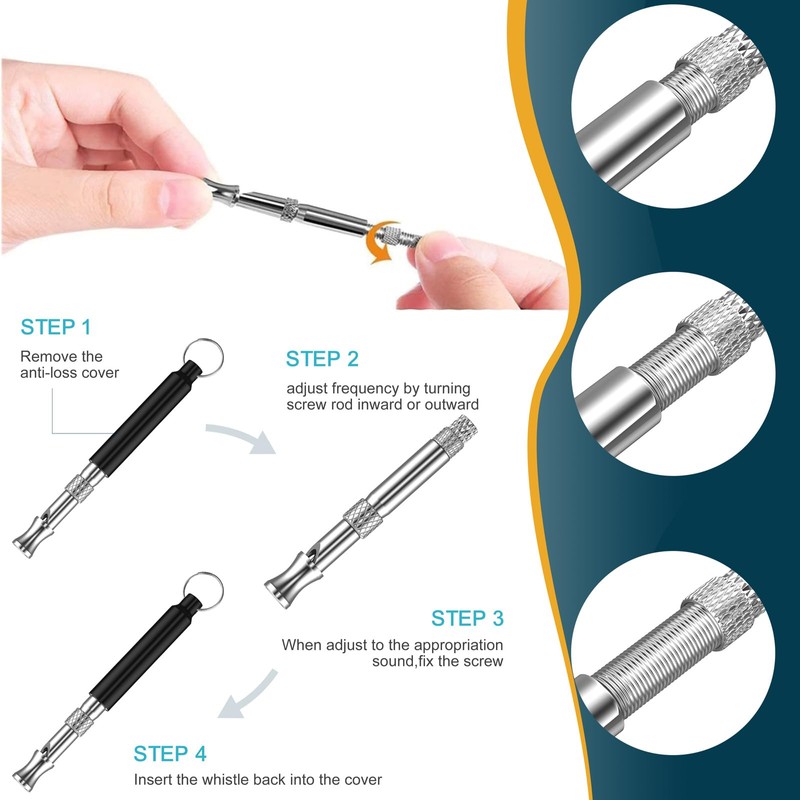 STEP 1
Remove the anti-loss cover

STEP 2
adjust frequency by turning screw rod inward or outward

STEP 3
When adjust to the appropriation sound,fix the screw

STEP 4
Insert the whistle back into the cover