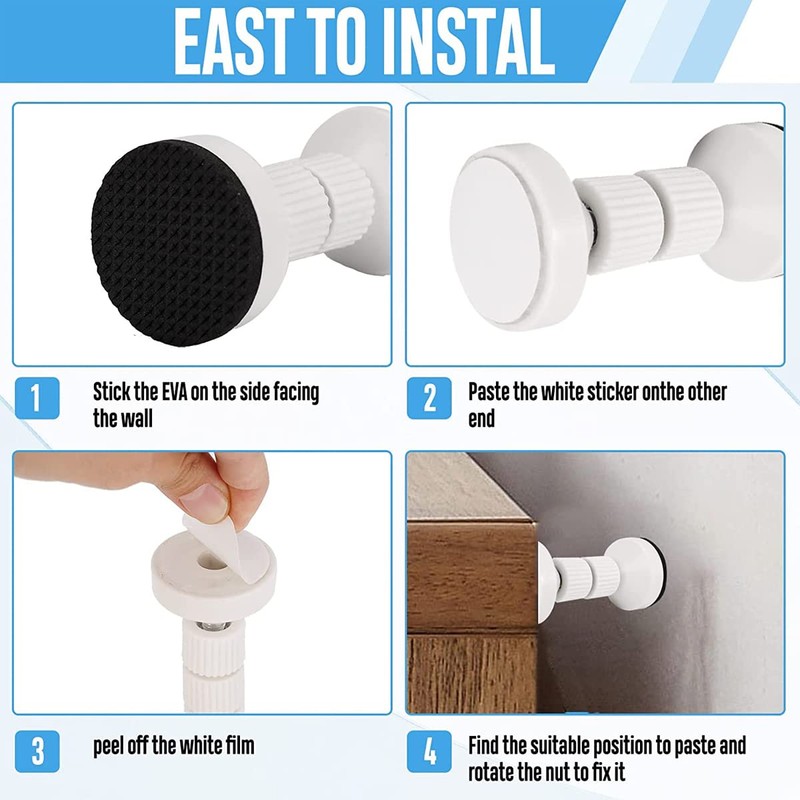 EAST TO INSTAL

1 Stick the EVA on the side facing the wall

2 Paste the white sticker onthe other end

3 peel off the white film

4 Find the suitable position to paste and rotate the nut to fix it