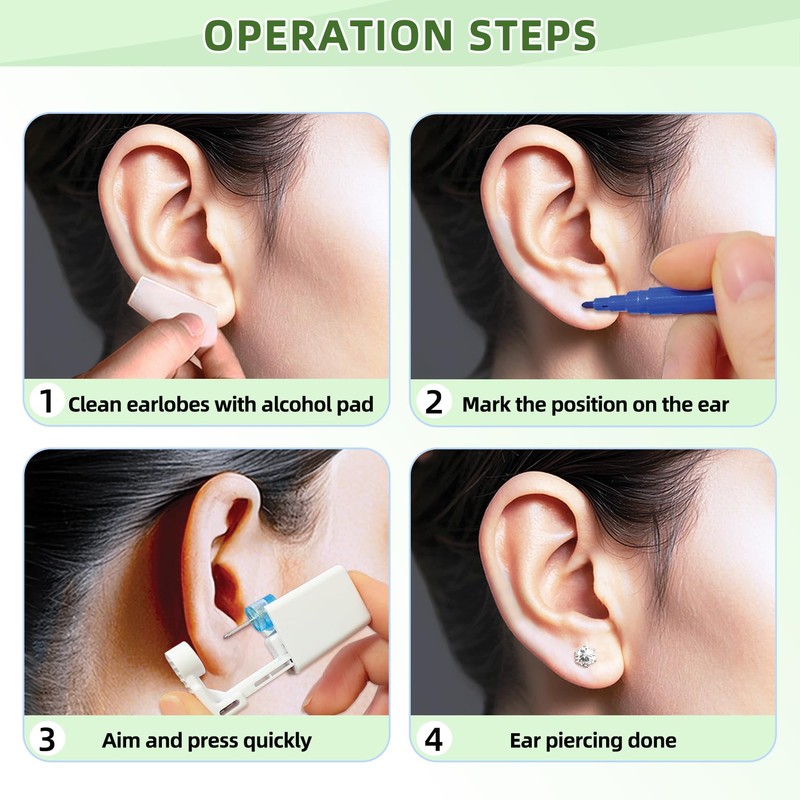 OPERATION STEPS

1 Clean earlobes with alcohol pad

2 Mark the position on the ear

3 Aim and press quickly

4 Ear piercing done