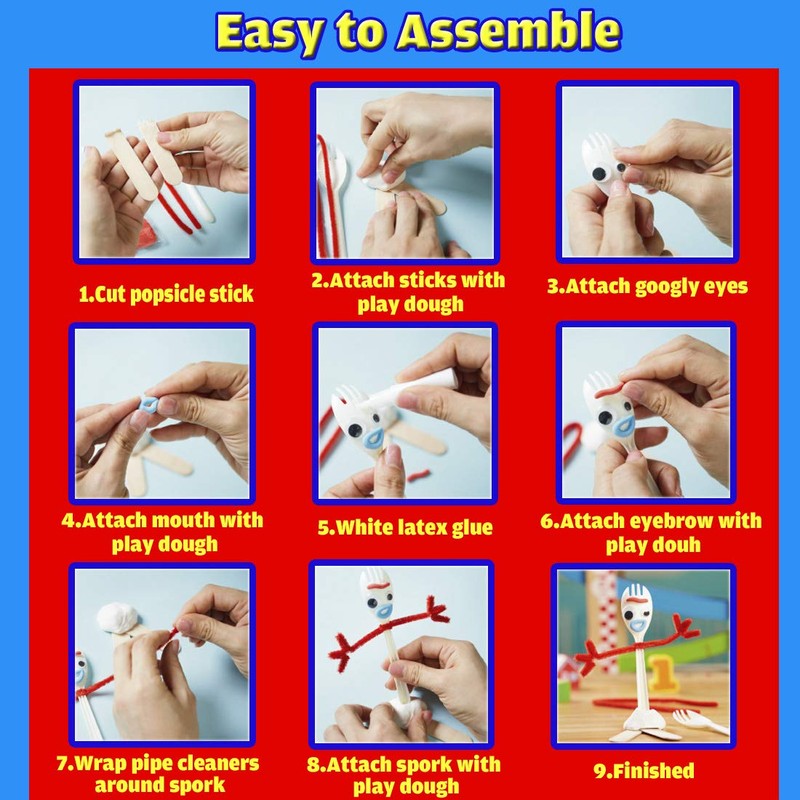 Easy to Assemble

1.Cut popsicle stick

2.Attach sticks with play dough

3.Attach googly eyes

4.Attach mouth with play dough

5.White latex glue

6.Attach eyebrow with play douh

7.Wrap pipe cleaners around spork

8.Attach spork with play dough

9.Finished